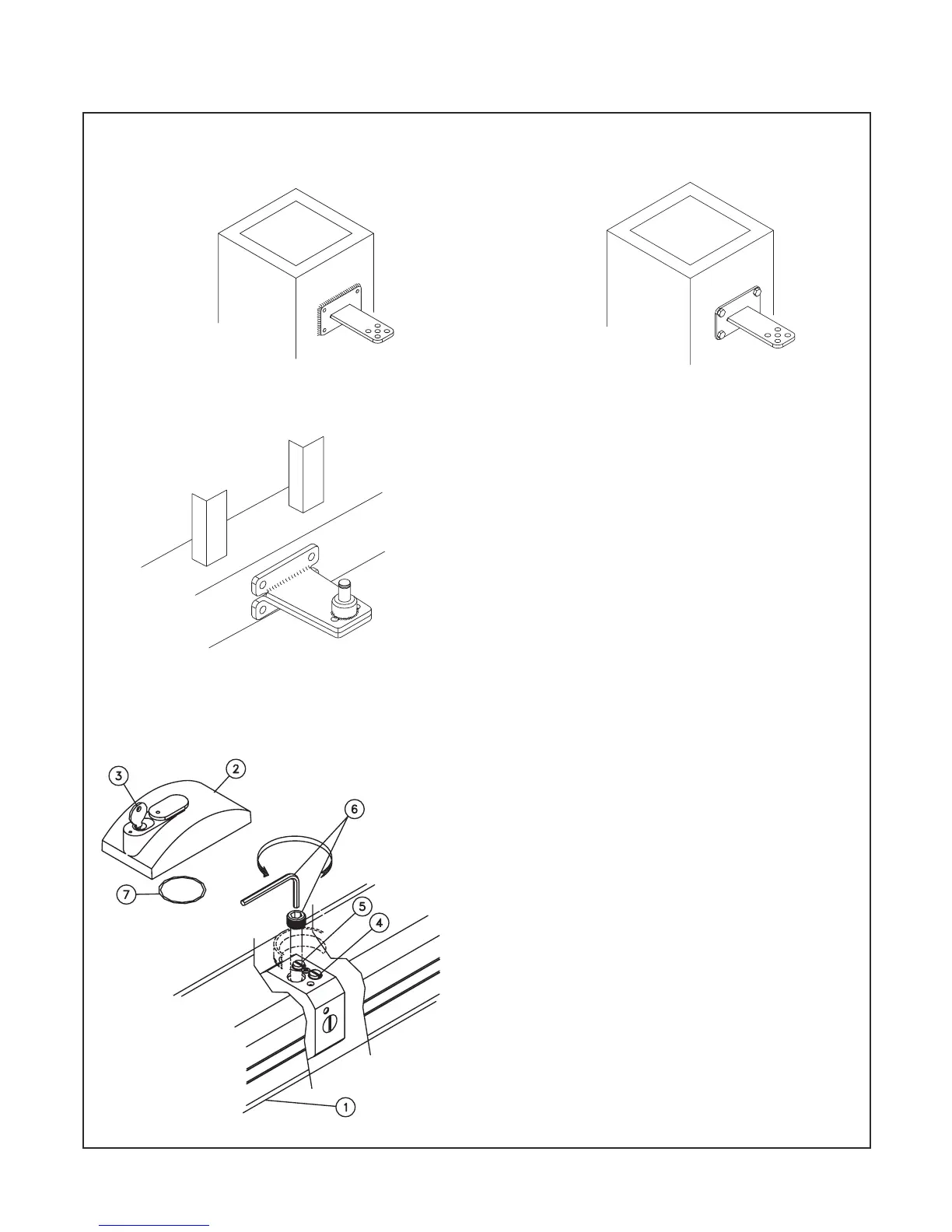 3
2
6
7
5
4
1