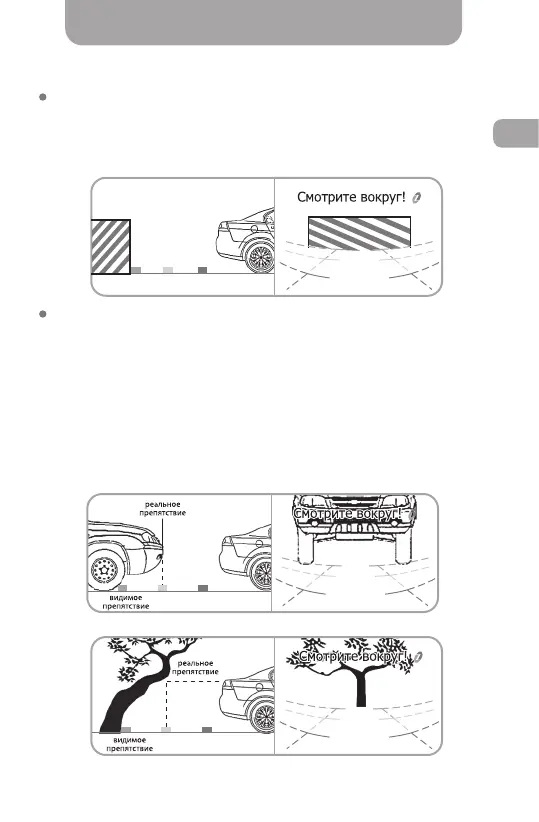 Смотрите вокруг!

реальное препятствие

видимое препятствие

Смотрите вокруг!

реальное препятствие

видимое препятствие

Смотрите вокруг!