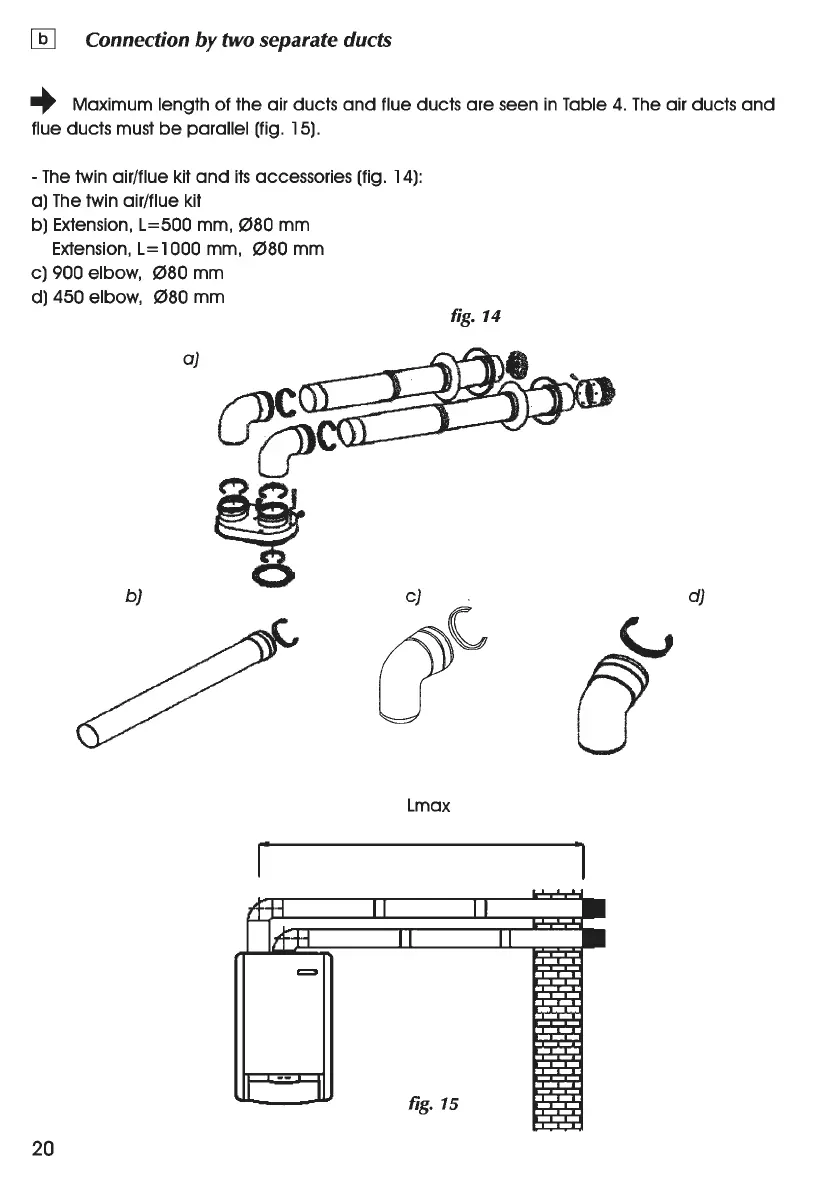 b Connection by two separate ducts

Maximum length of the air ducts and flue ducts are seen in Table 4. The air ducts and flue ducts must be parallel (fig. 15).

- The twin air/flue kit and its accessories (fig. 14):
a) The twin air/flue kit
b) Extension, L=500 mm, Ø80 mm
Extension, L=1000 mm, Ø80 mm
c) 900 elbow, Ø80 mm
d) 450 elbow, Ø80 mm

fig. 14

a)

b)

c)

d)

Lmax

fig. 15

20