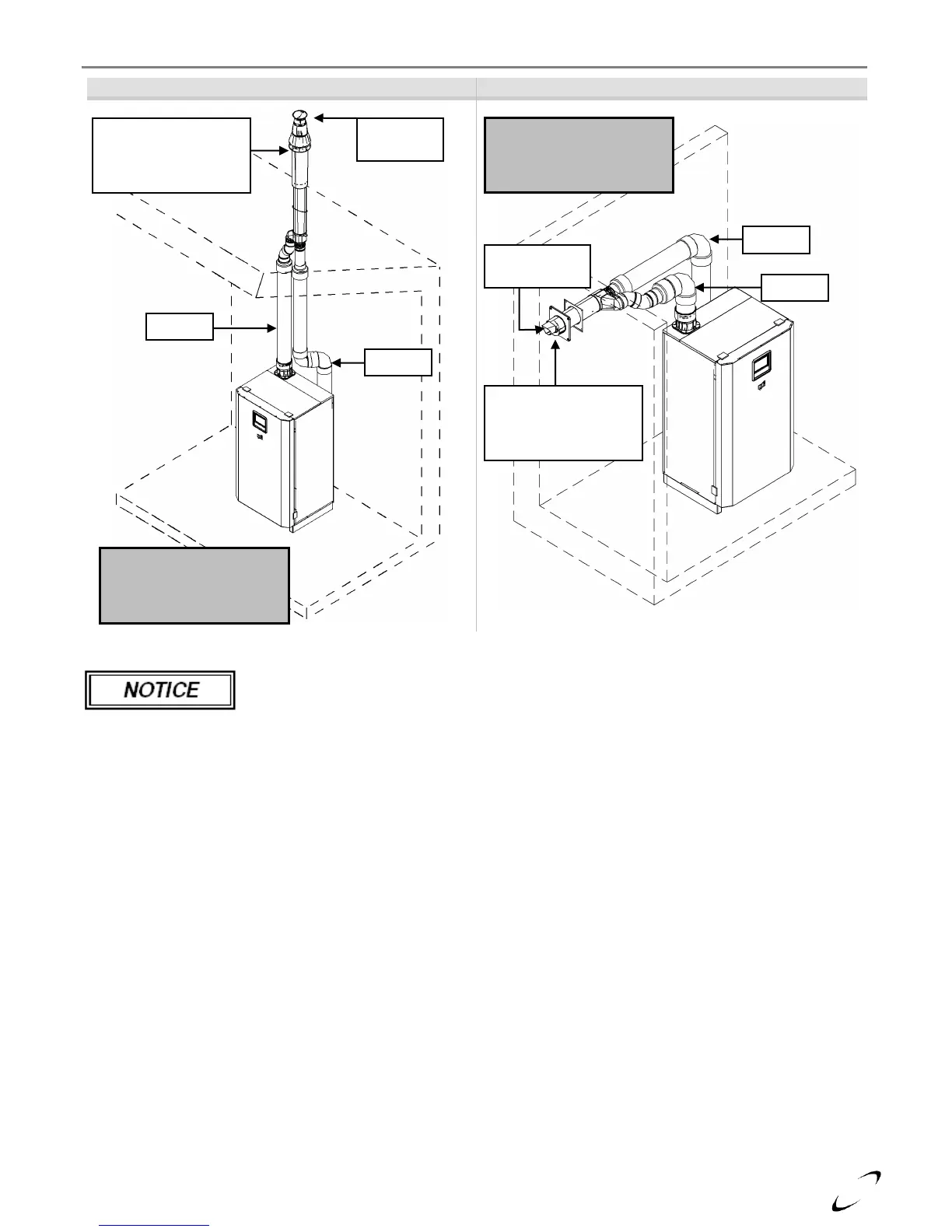 NOTICE