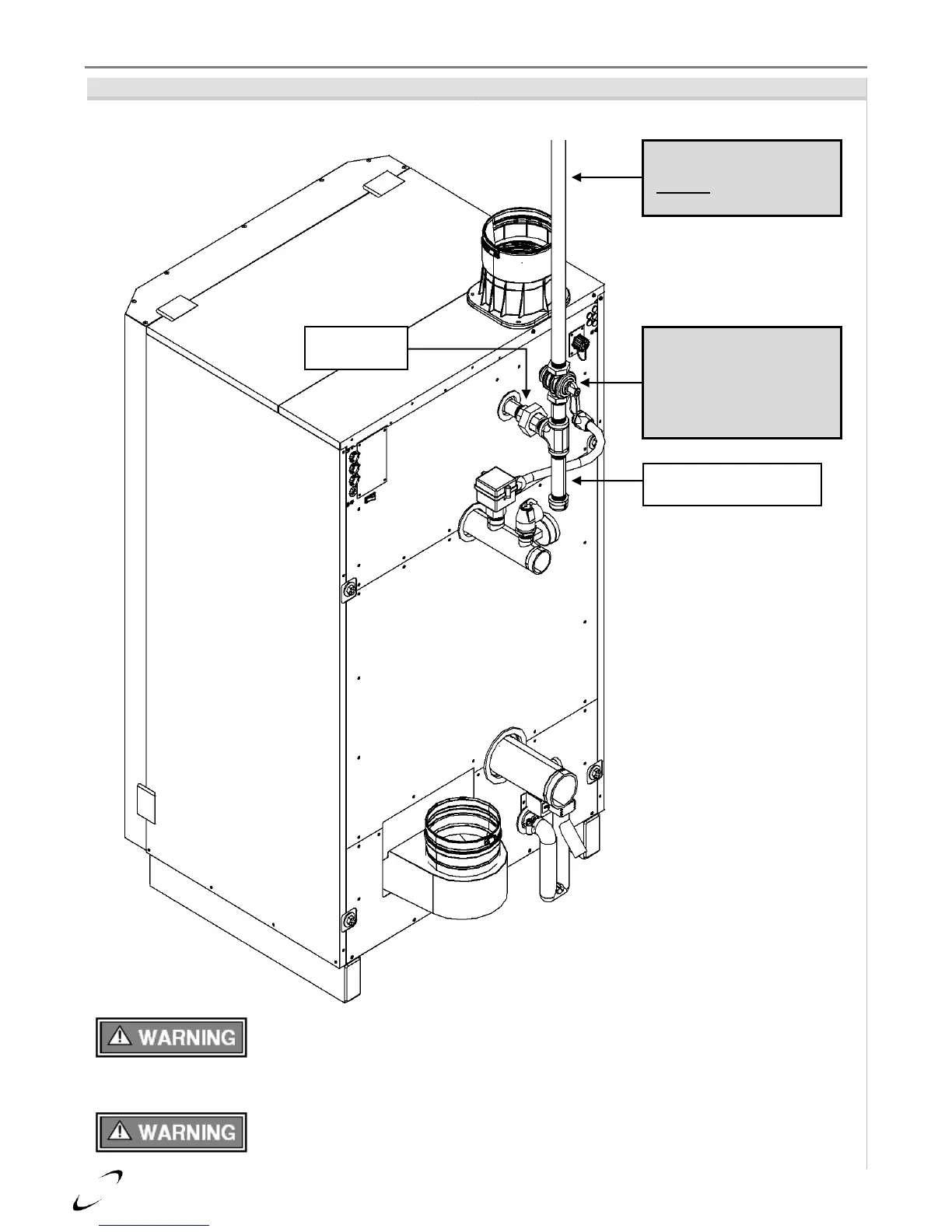 WARNING

WARNING