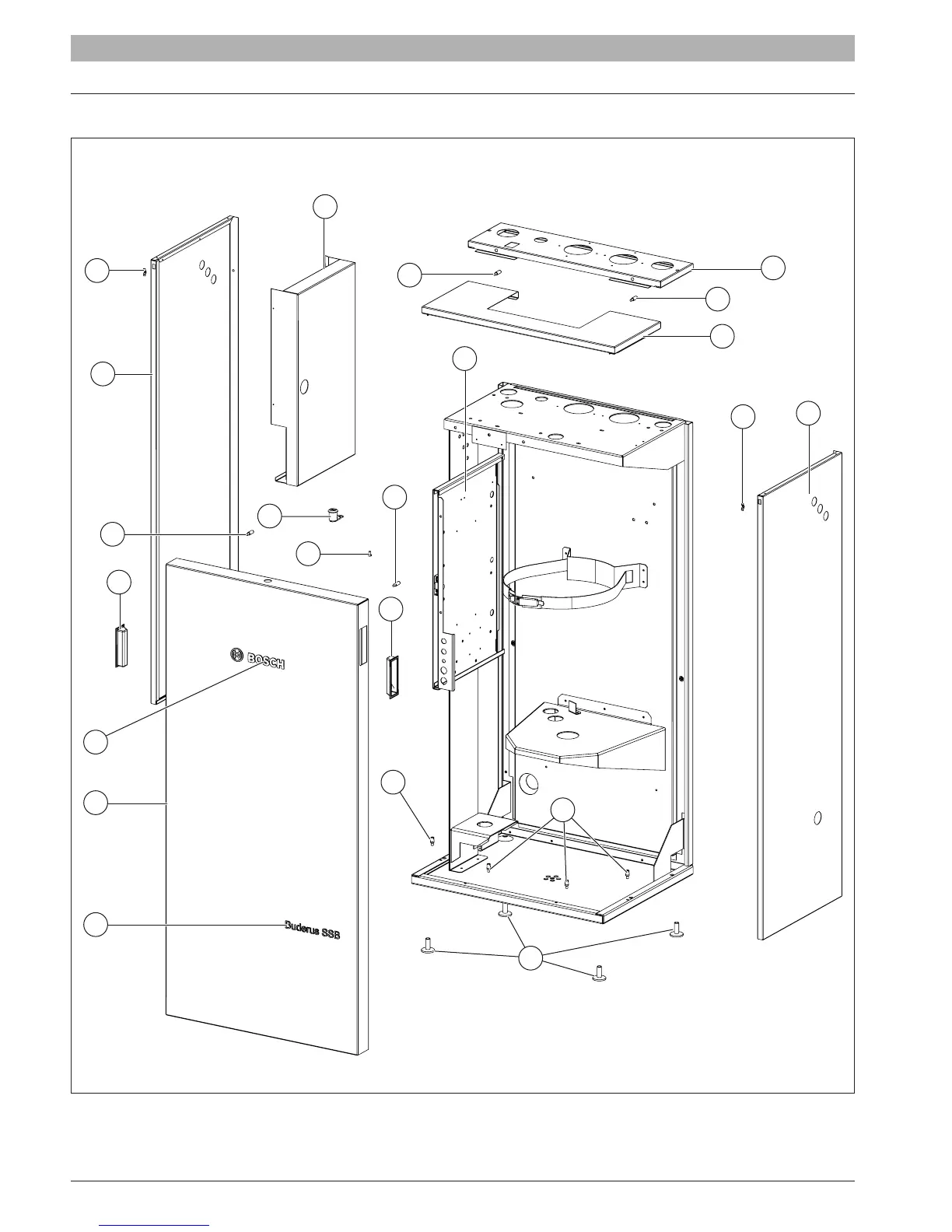 BOSCH

Buderus SSB