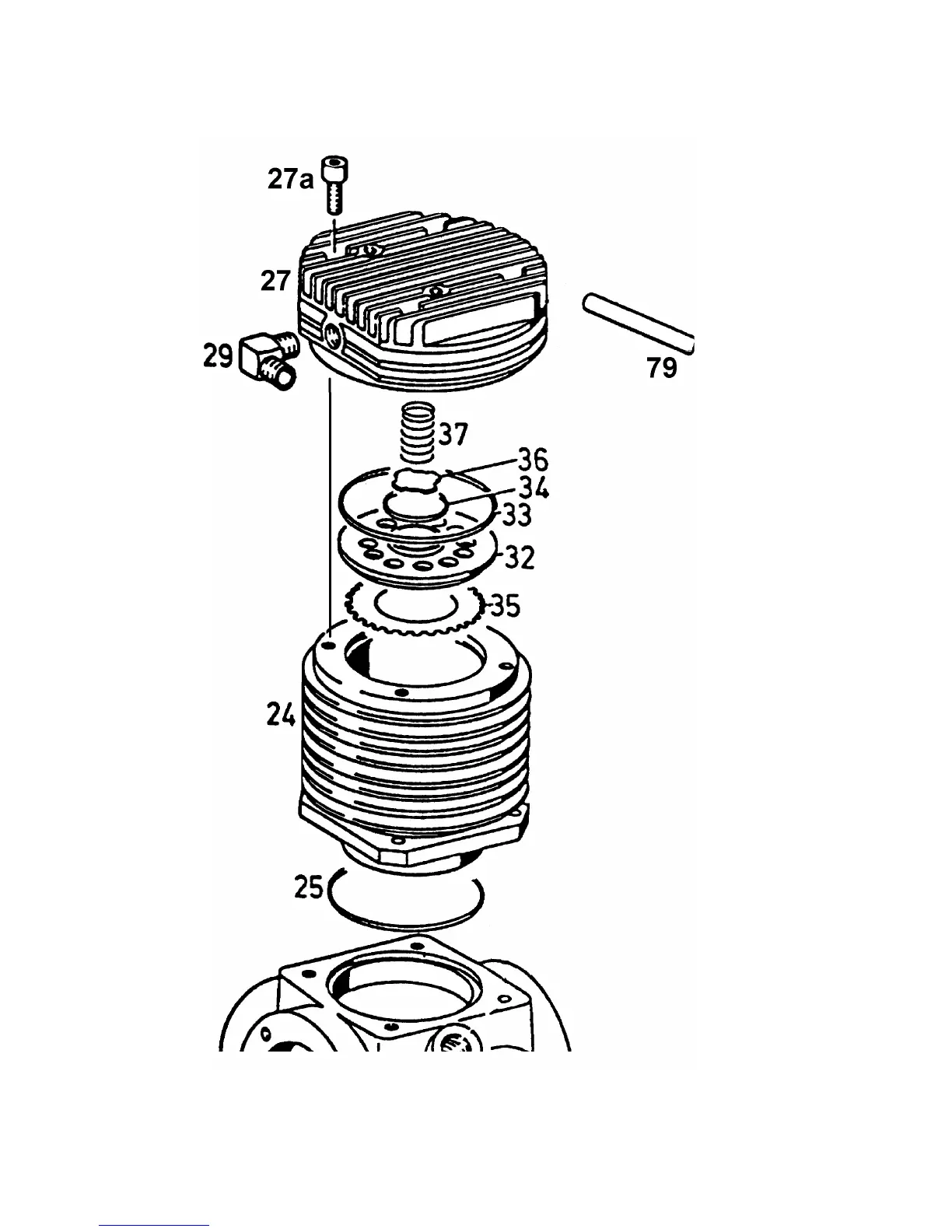 27a
27
29
79
37
36
34
33
32
35
24
25