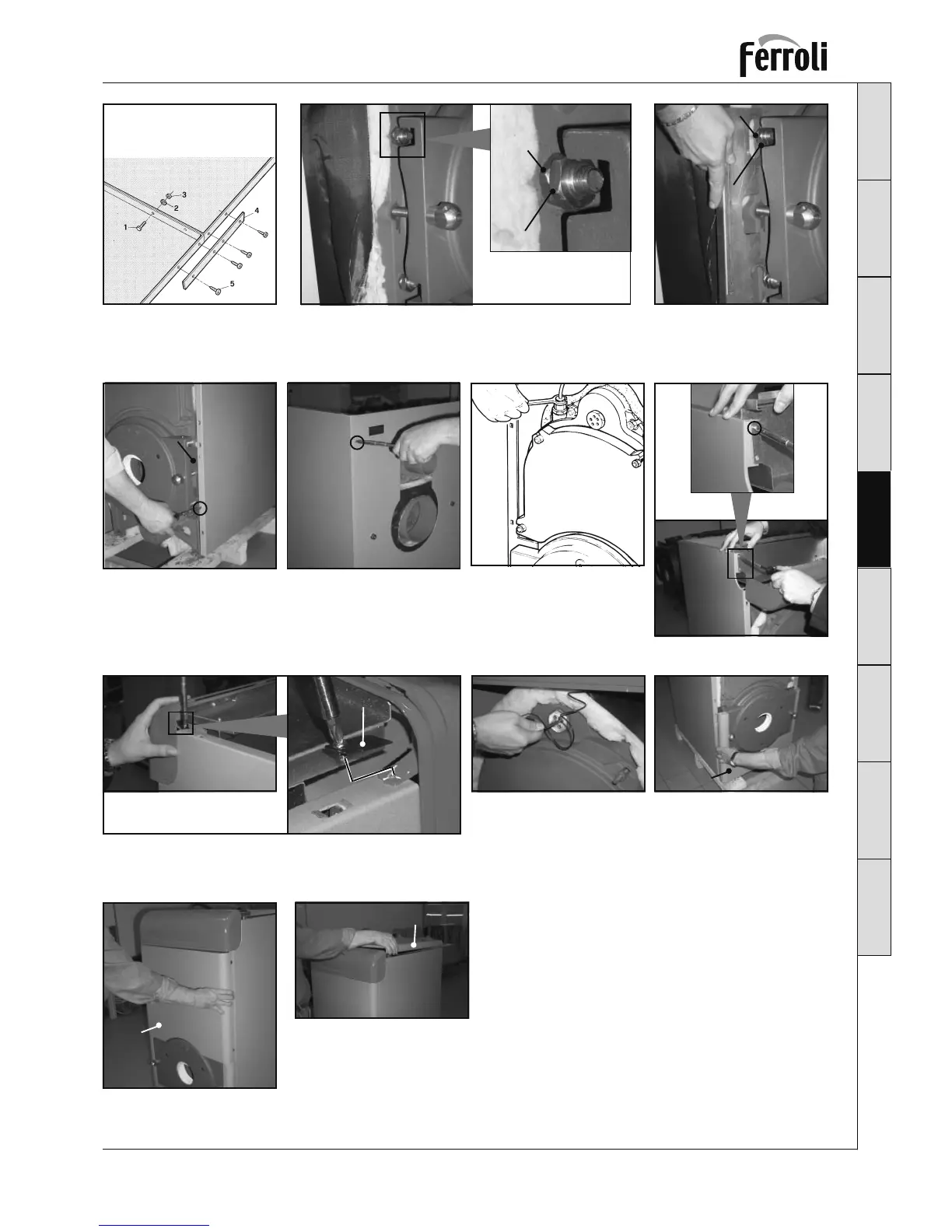 Ferroli

3
2
1
4
5