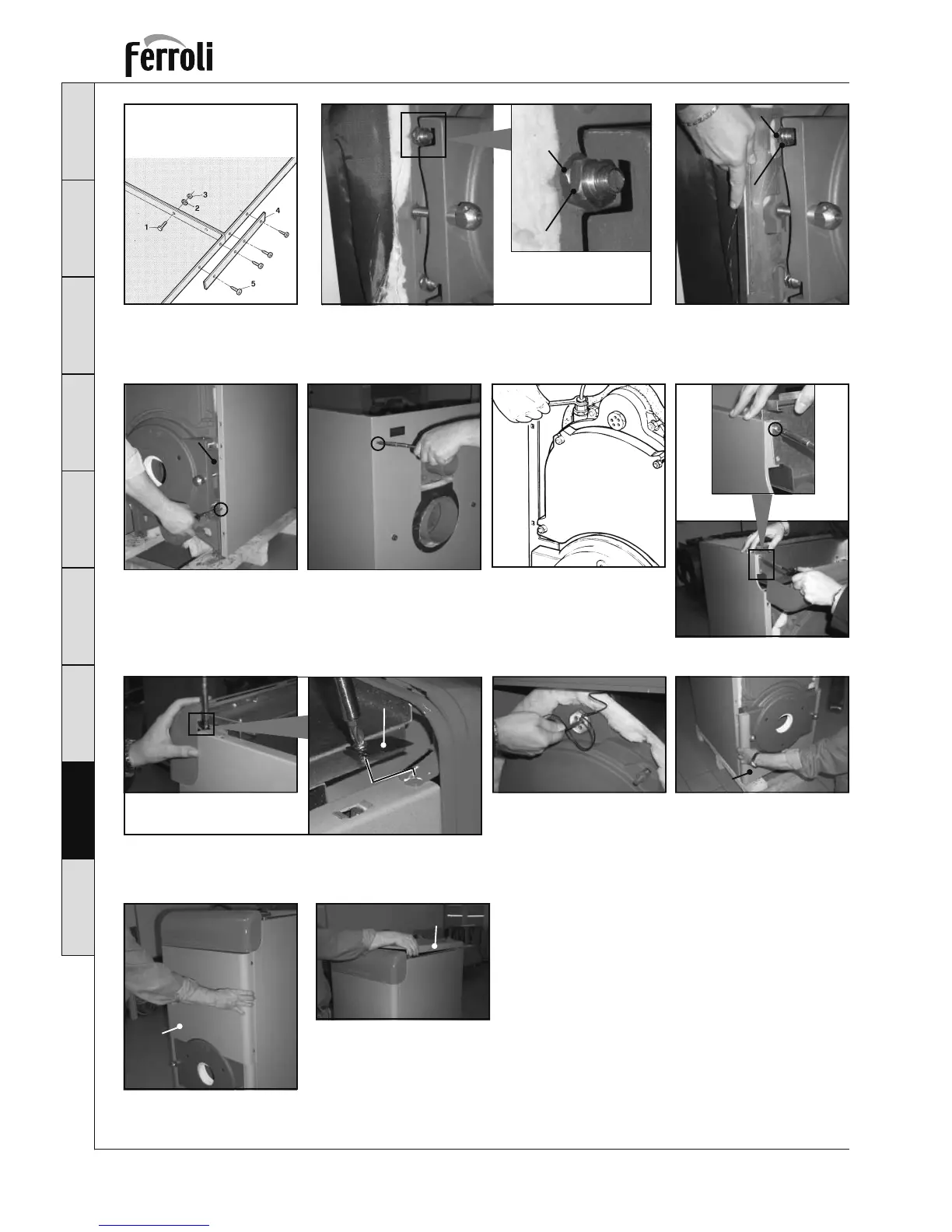 Ferroli

3
2
1
4
5