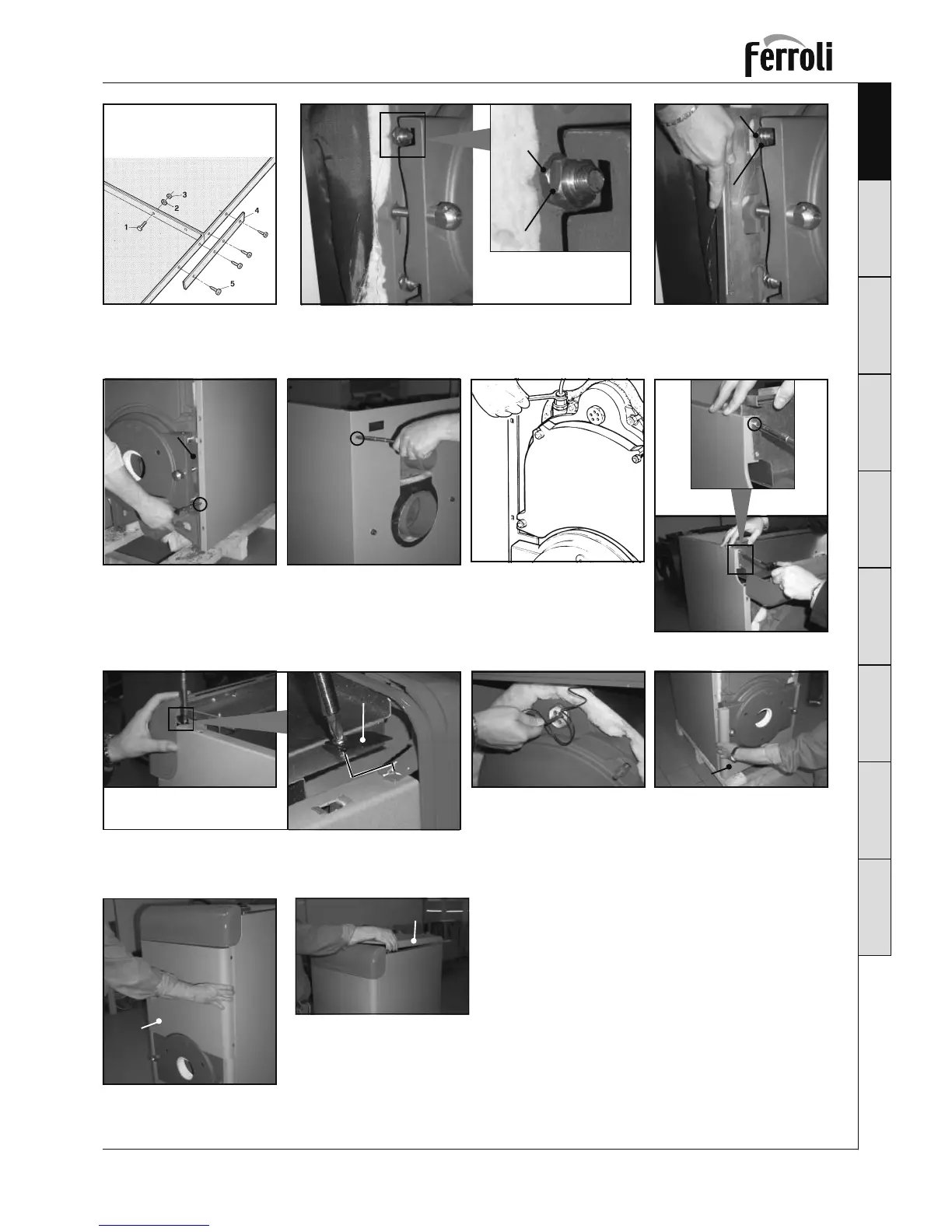 Ferroli

3
2
1
4
5

3
3