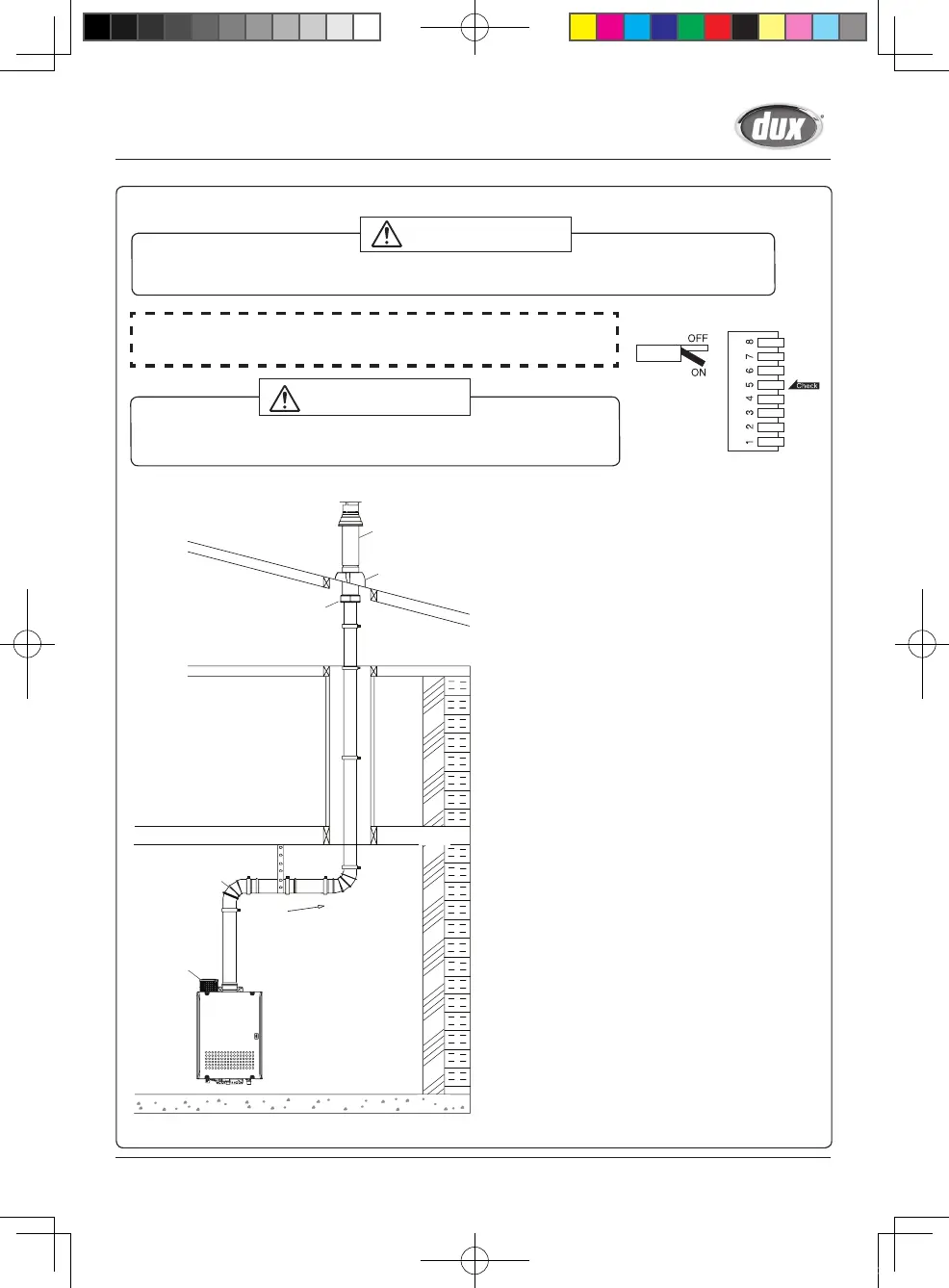 dux

OFF

ON

8
7
6
5
4
3
2
1

Check