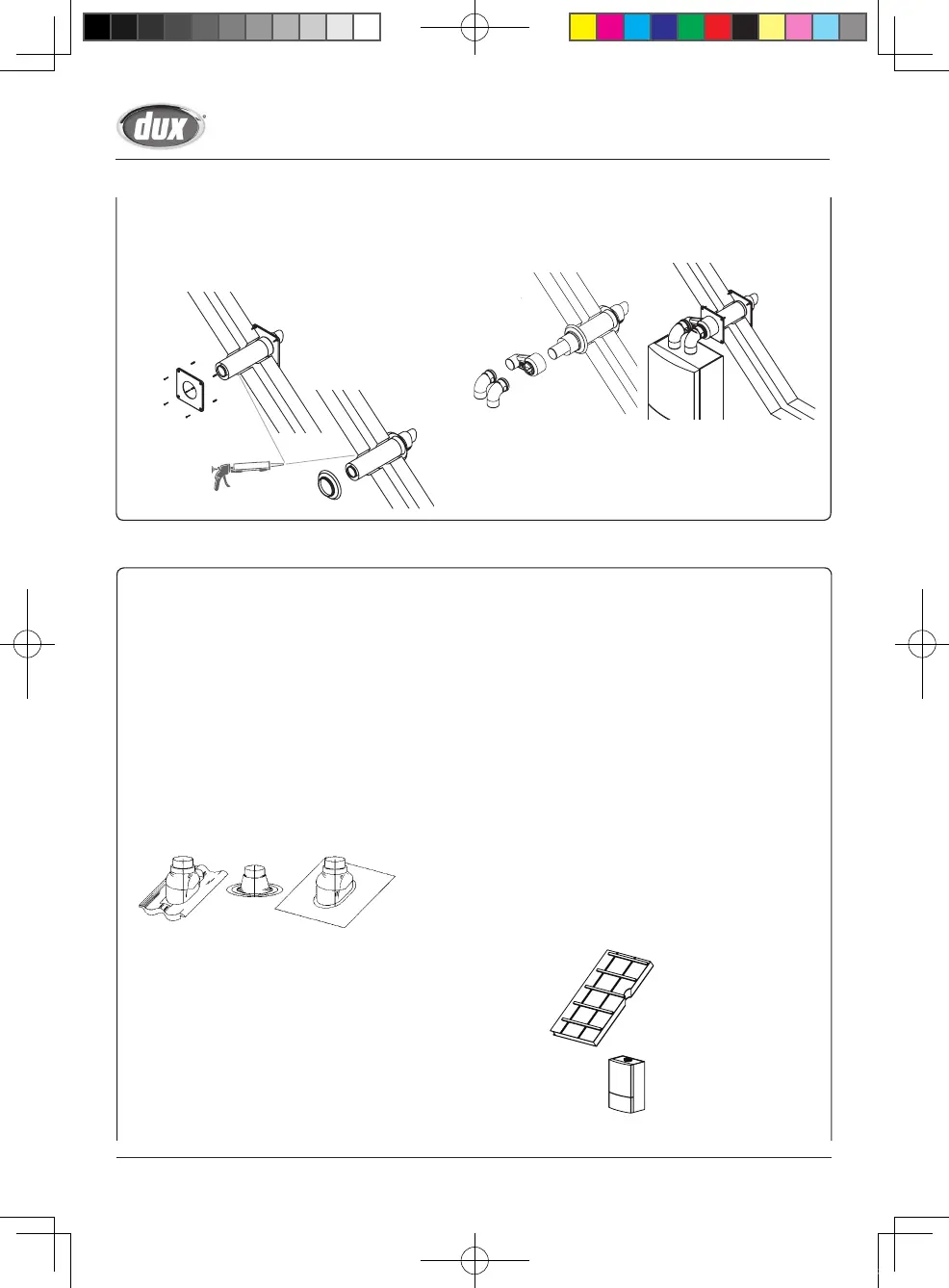 dux