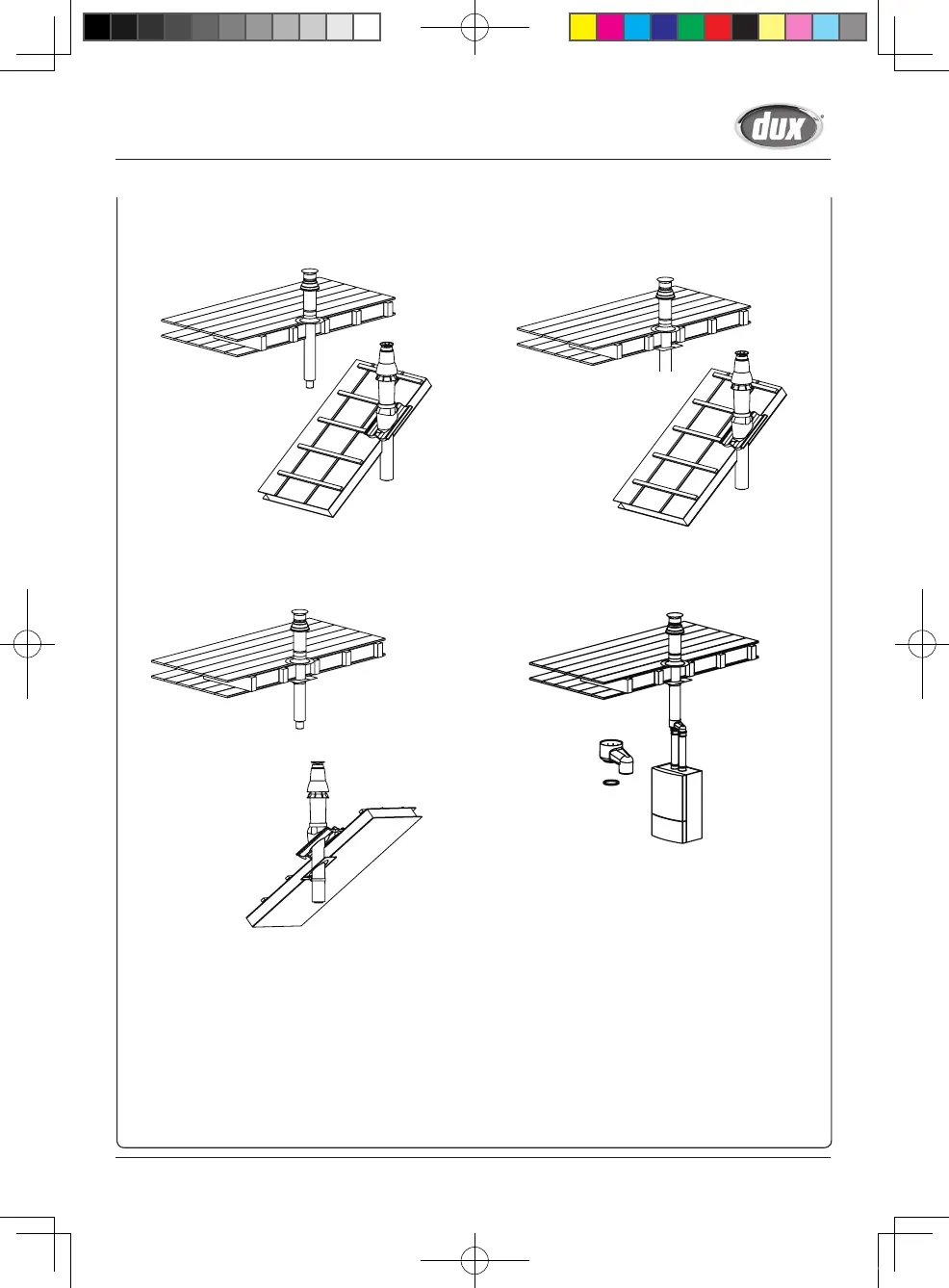 dux