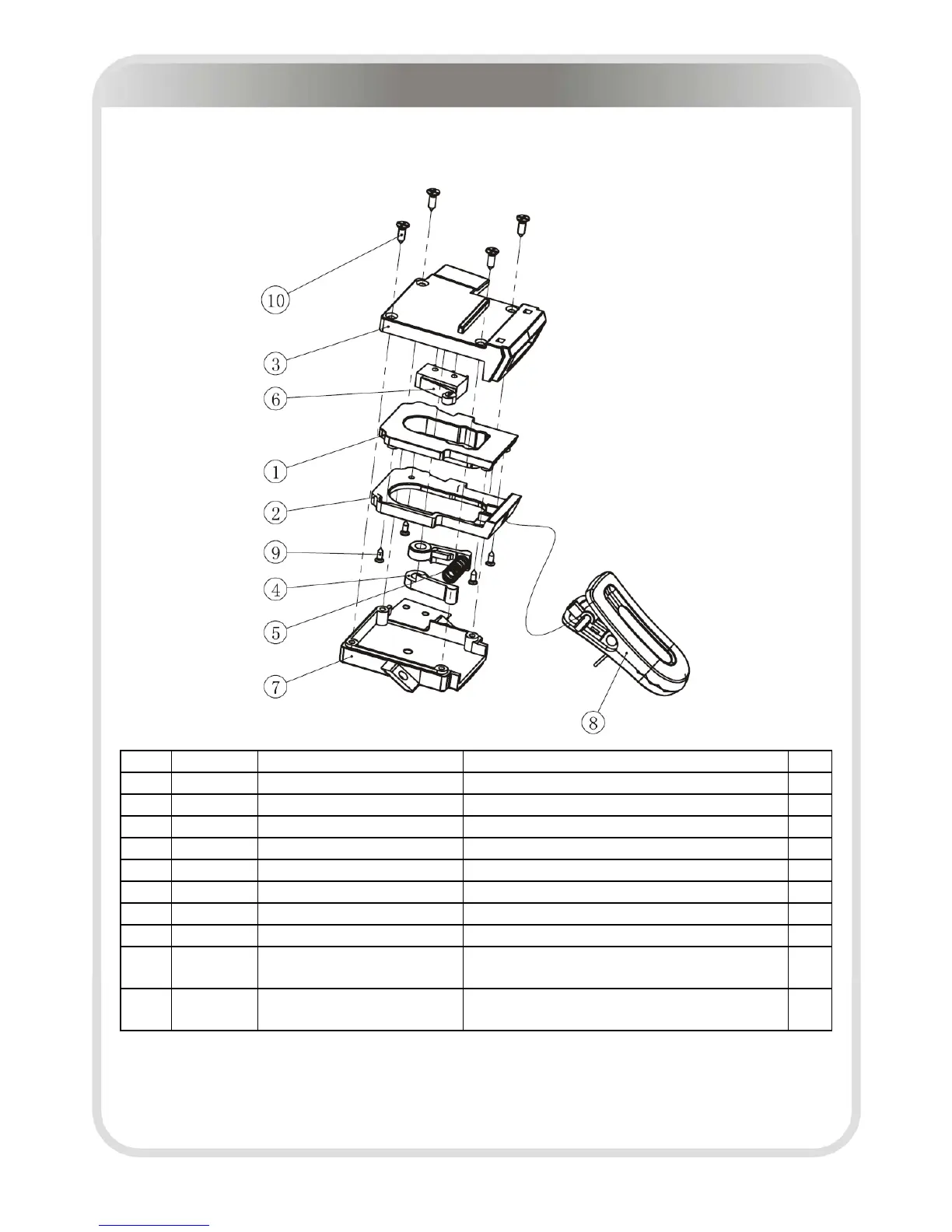 10

3

6

1

2

9

4

5

7

8