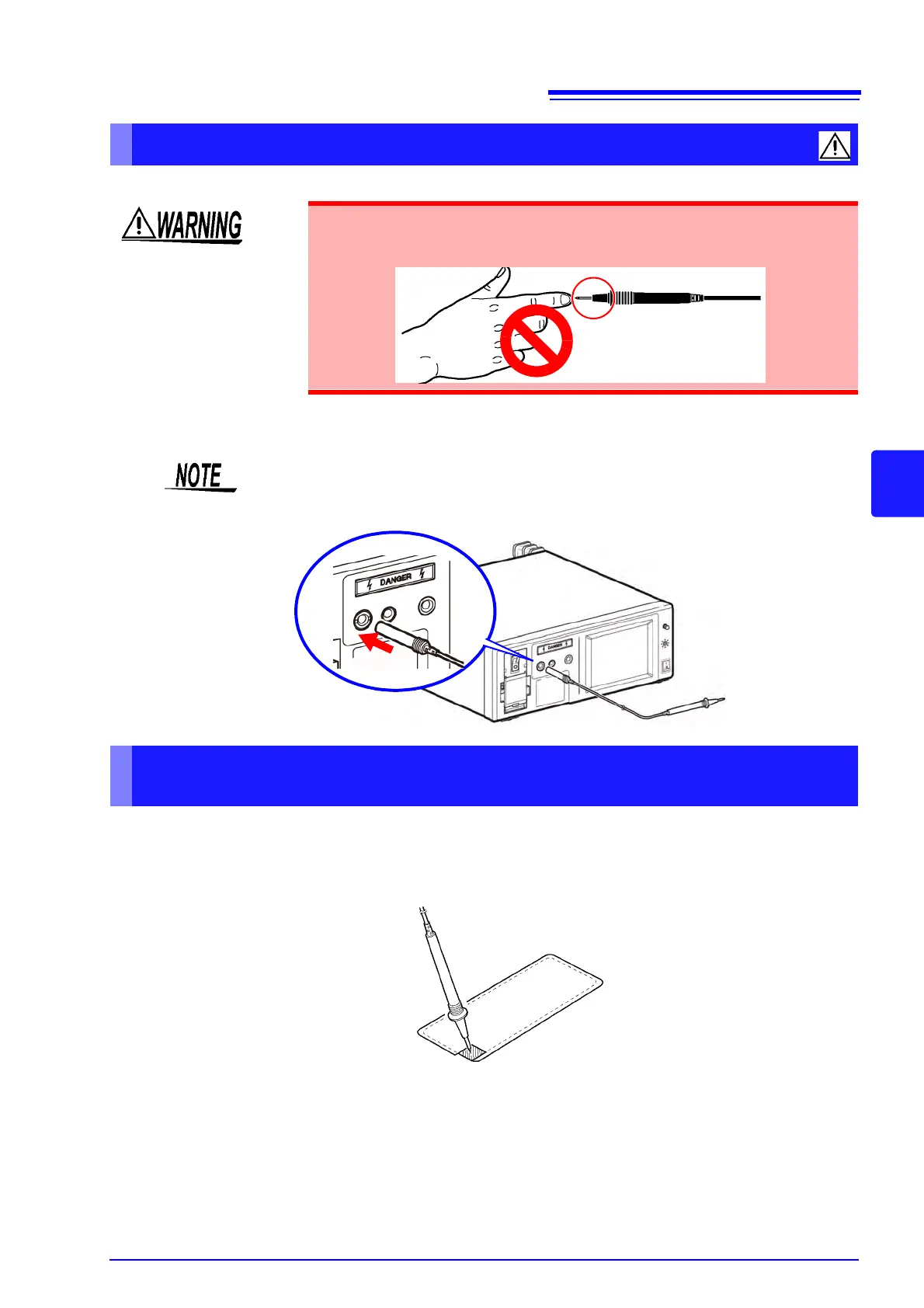 WARNING

NOTE

DANGER

DANGER