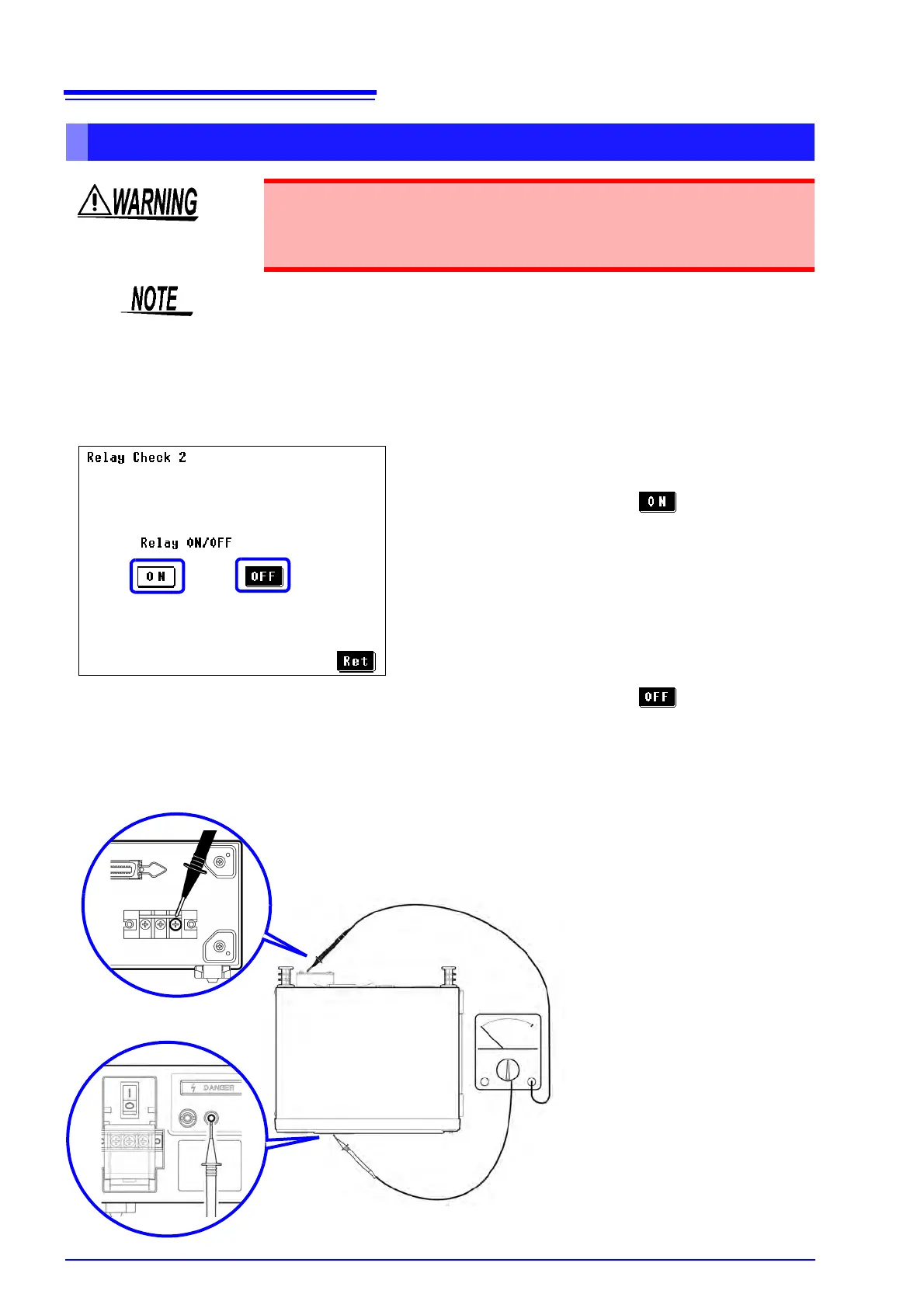 WARNING

NOTE

Relay Check 2

Relay ON/OFF

ON

OFF

Ret

ON

OFF

DANGER