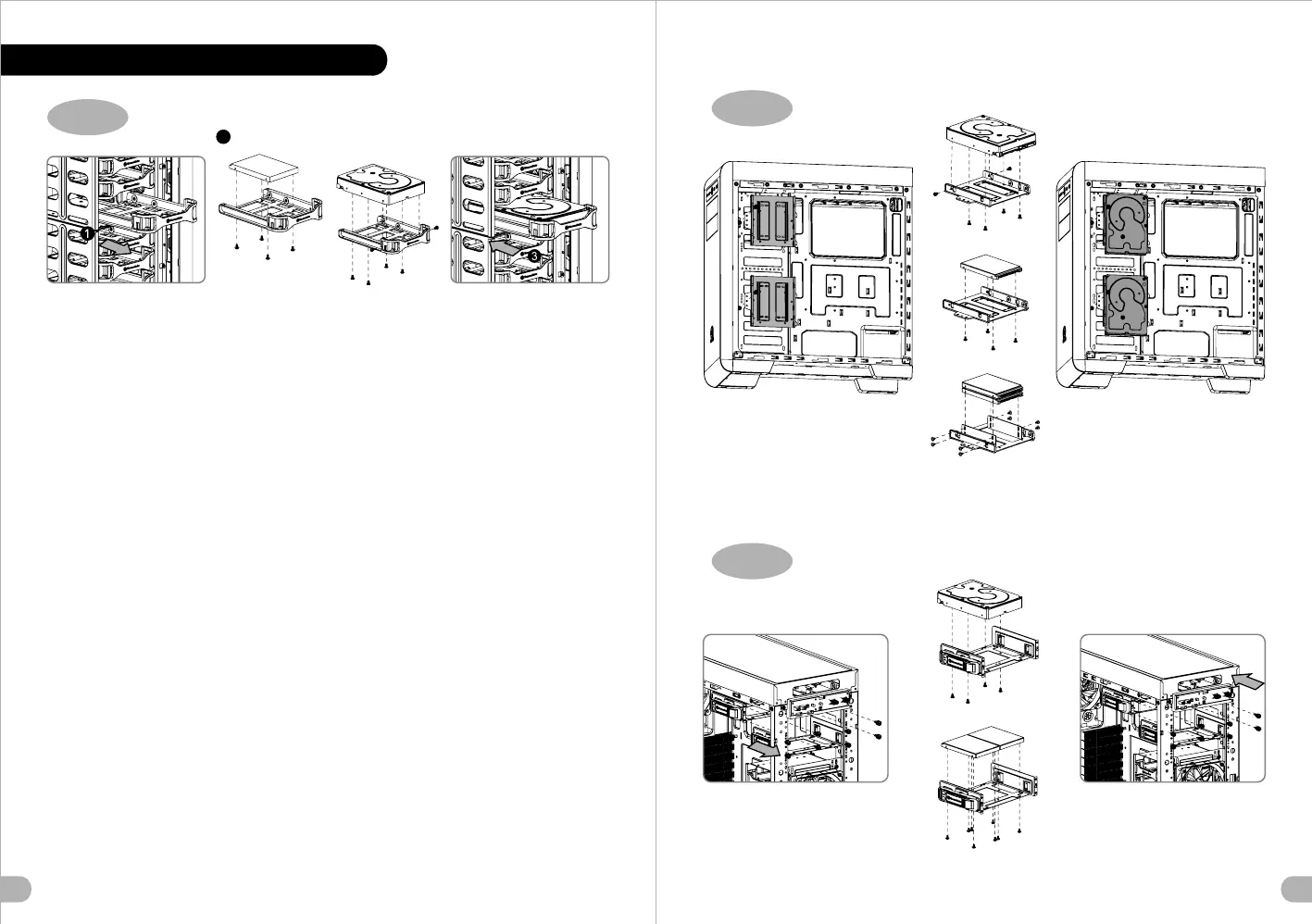 1

3