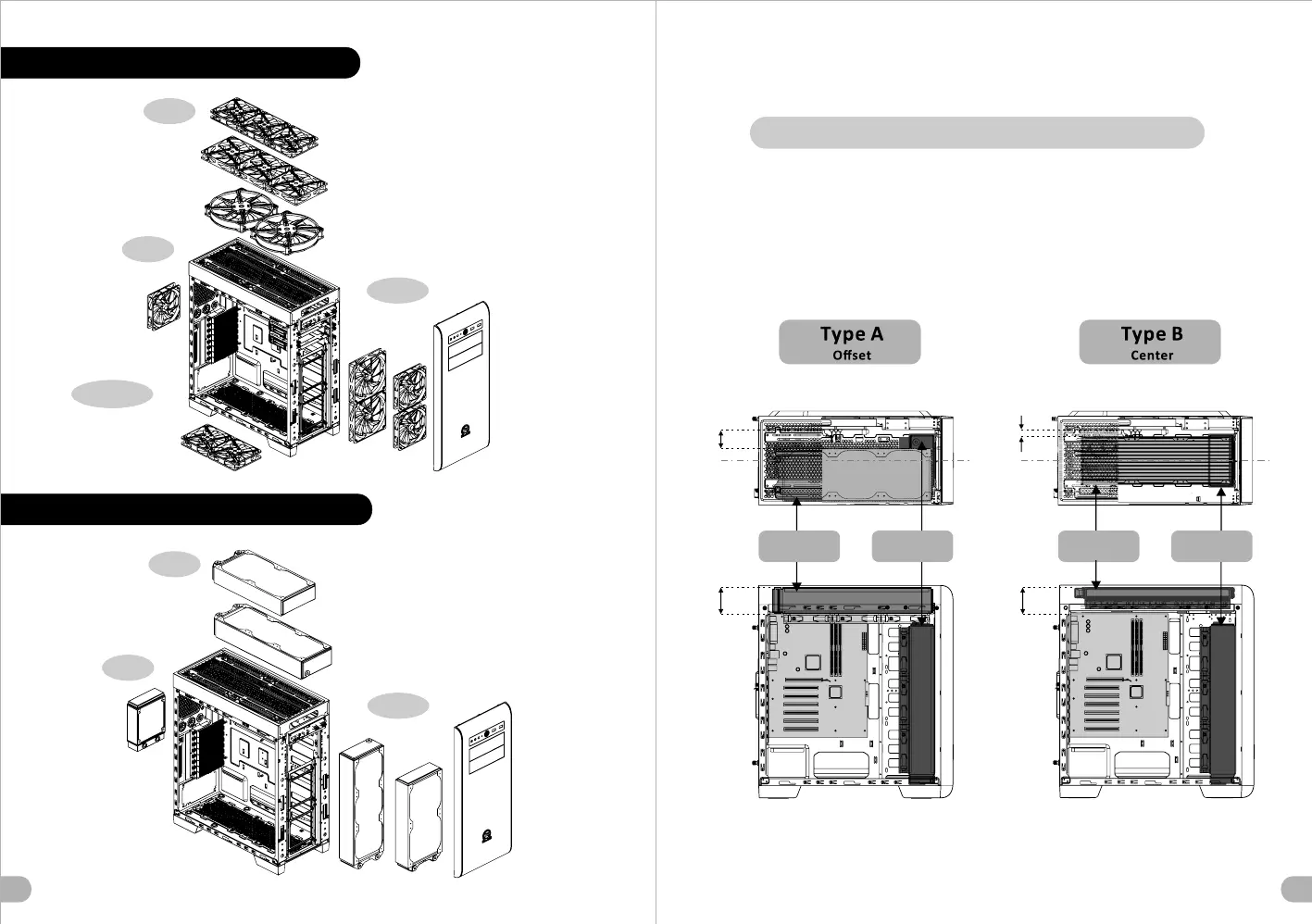 Type A
Offset

Type B
Center