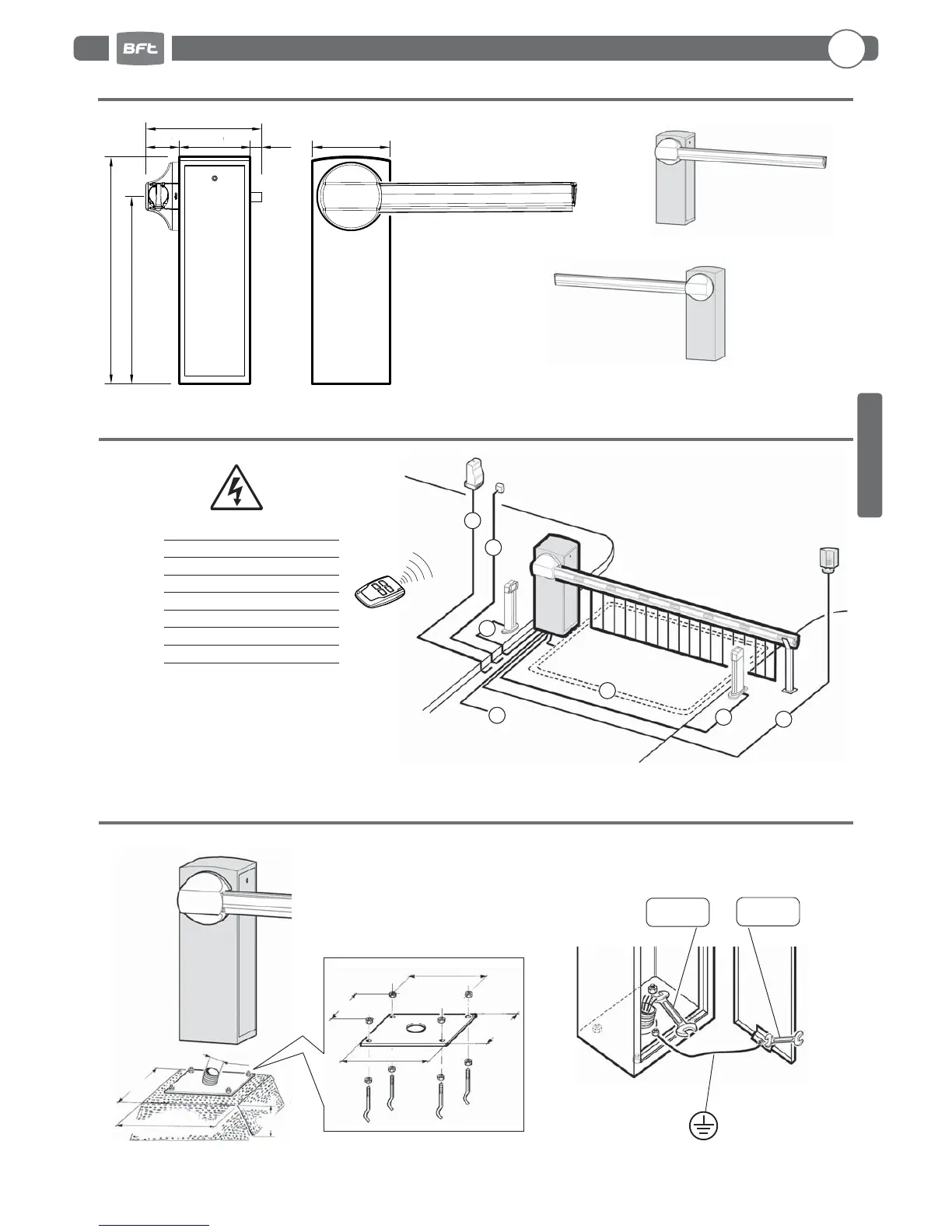 BFT