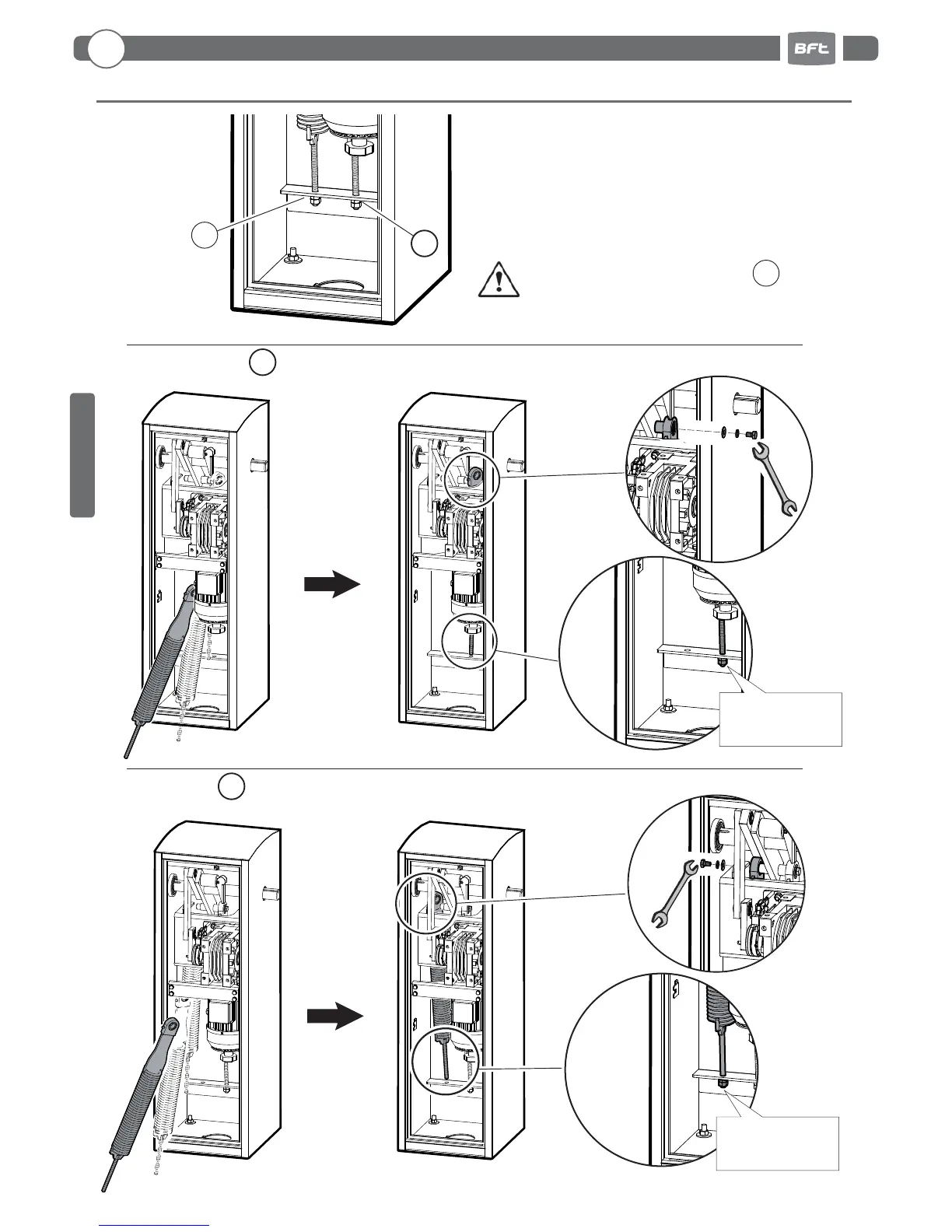 BFT