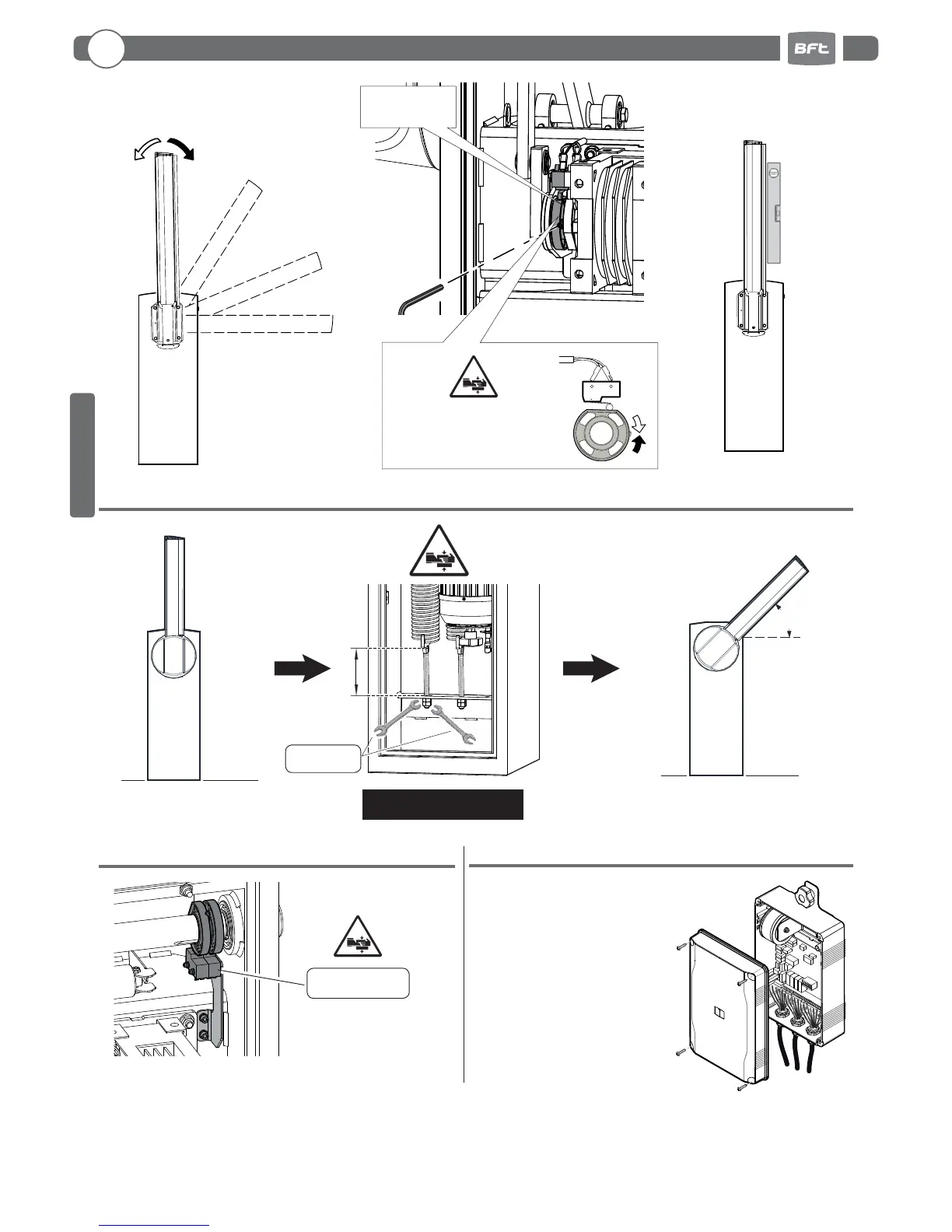 BFT