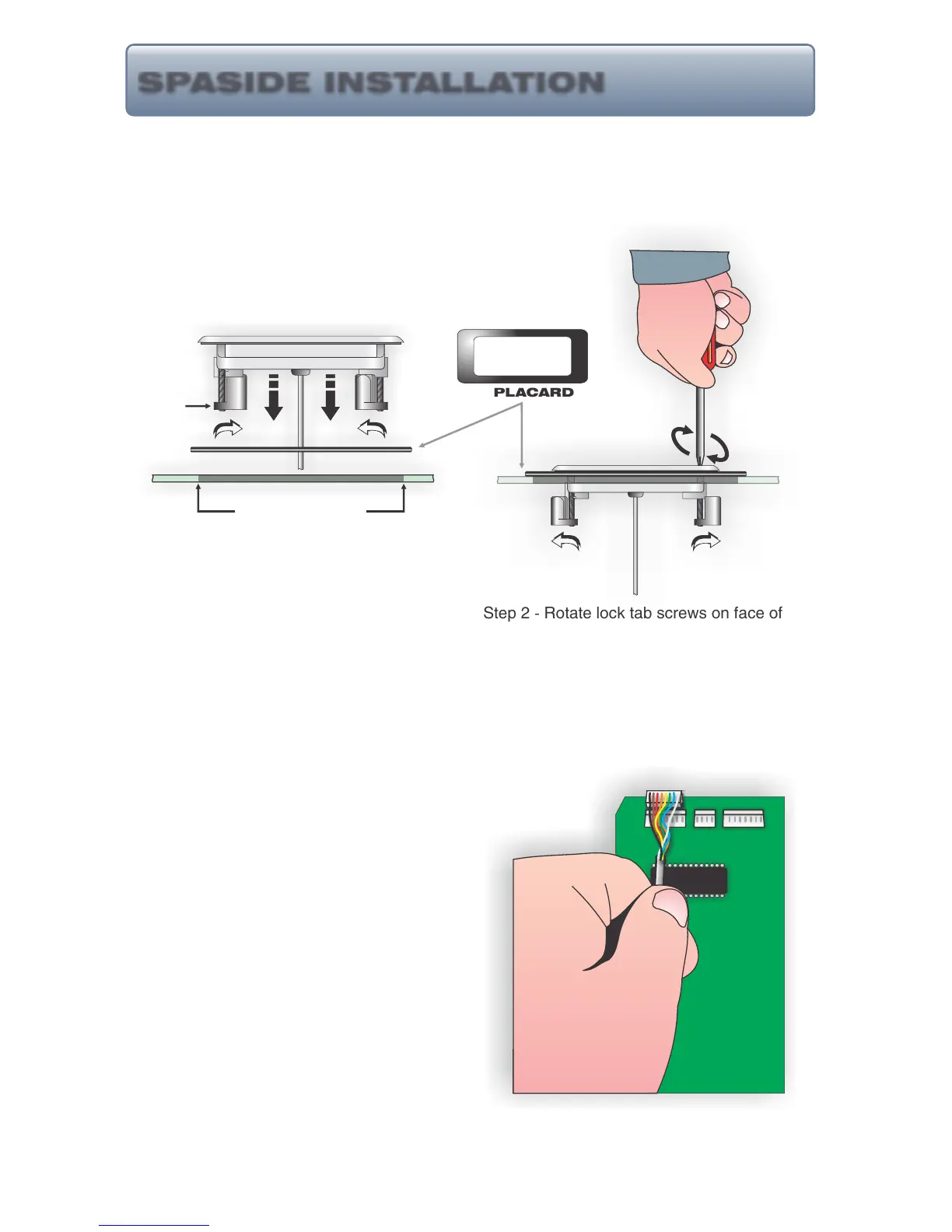 SPASIDE INSTALLATION

PLACARD

Step 2 - Rotate lock tab screws on face of