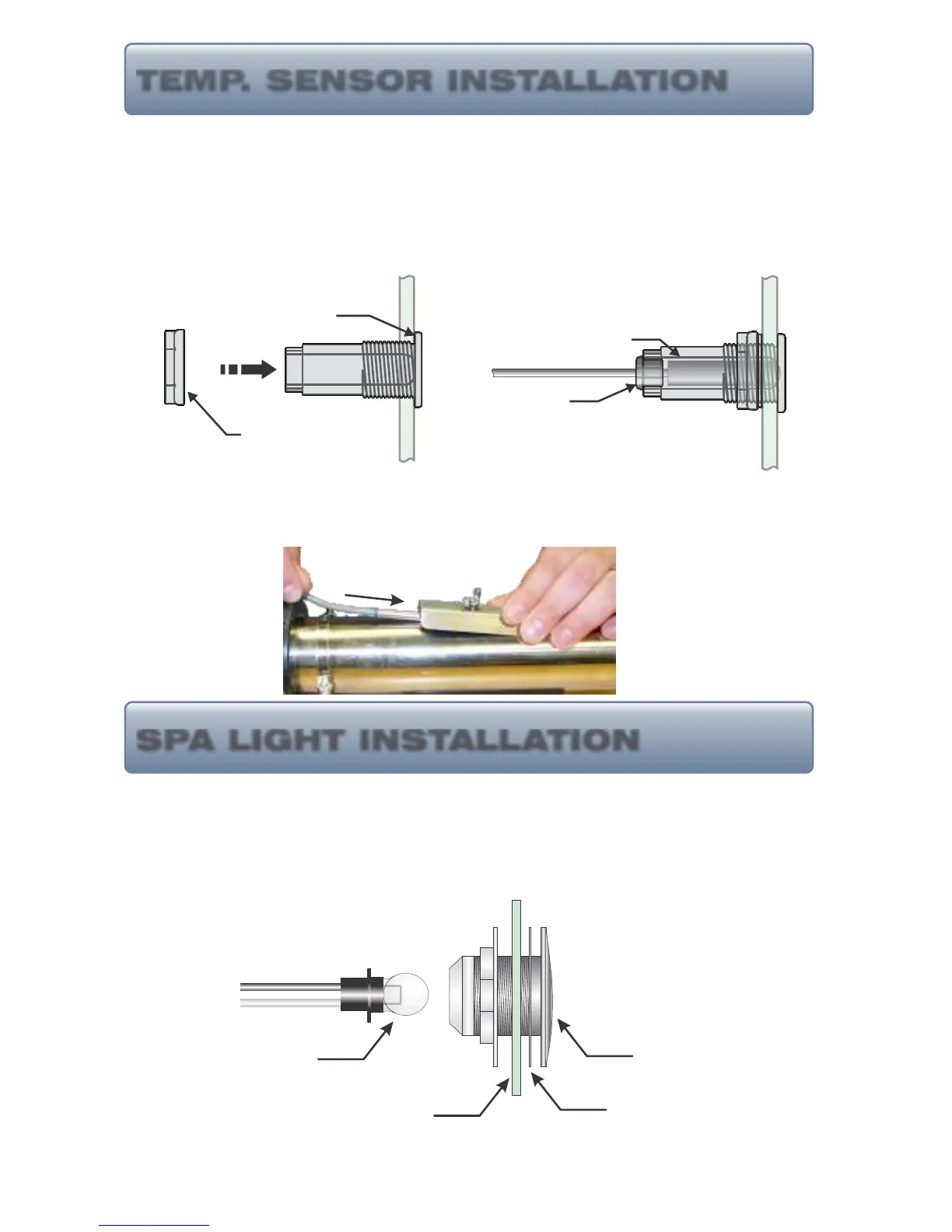 TEMP. SENSOR INSTALLATION

SPA LIGHT INSTALLATION