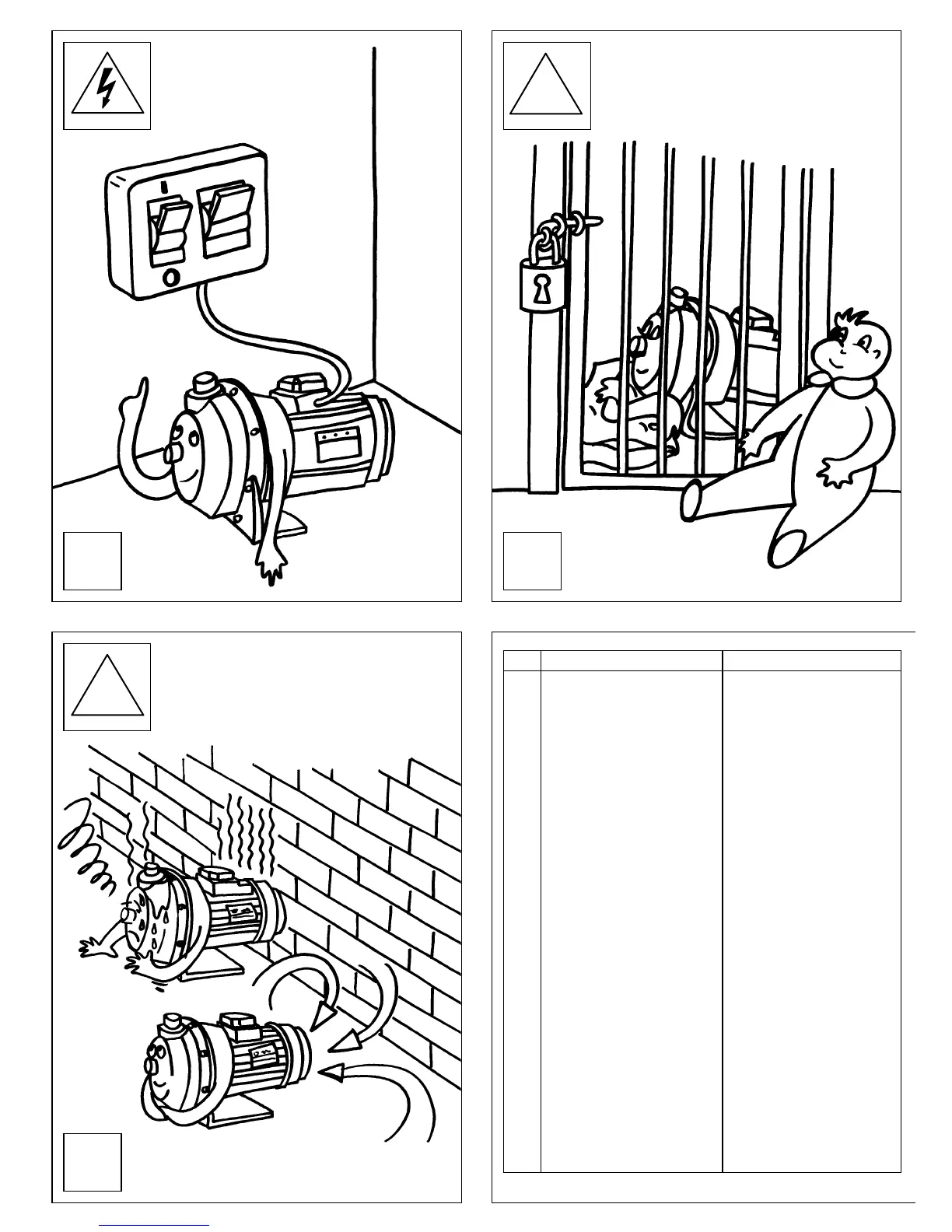 I

O