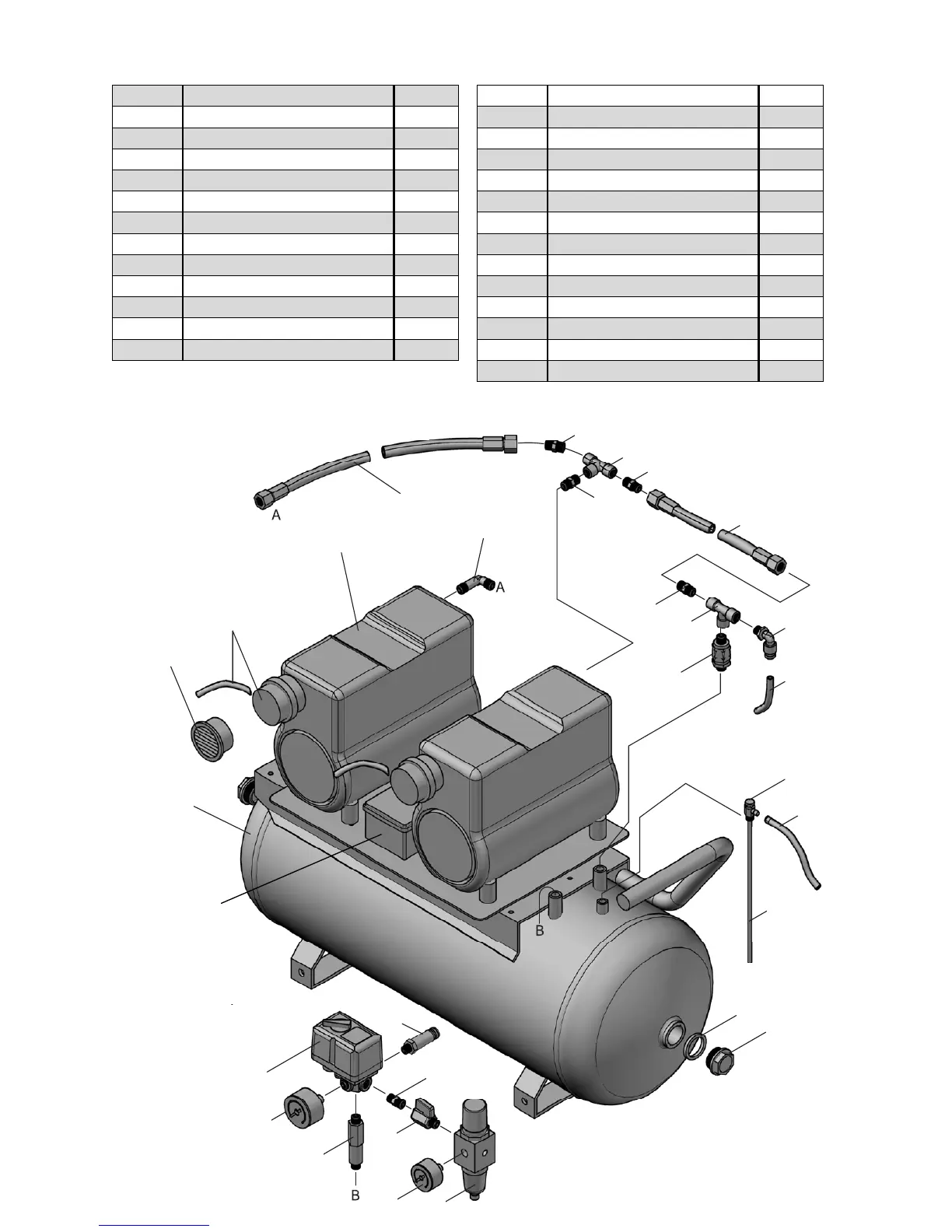 A

A

B

B