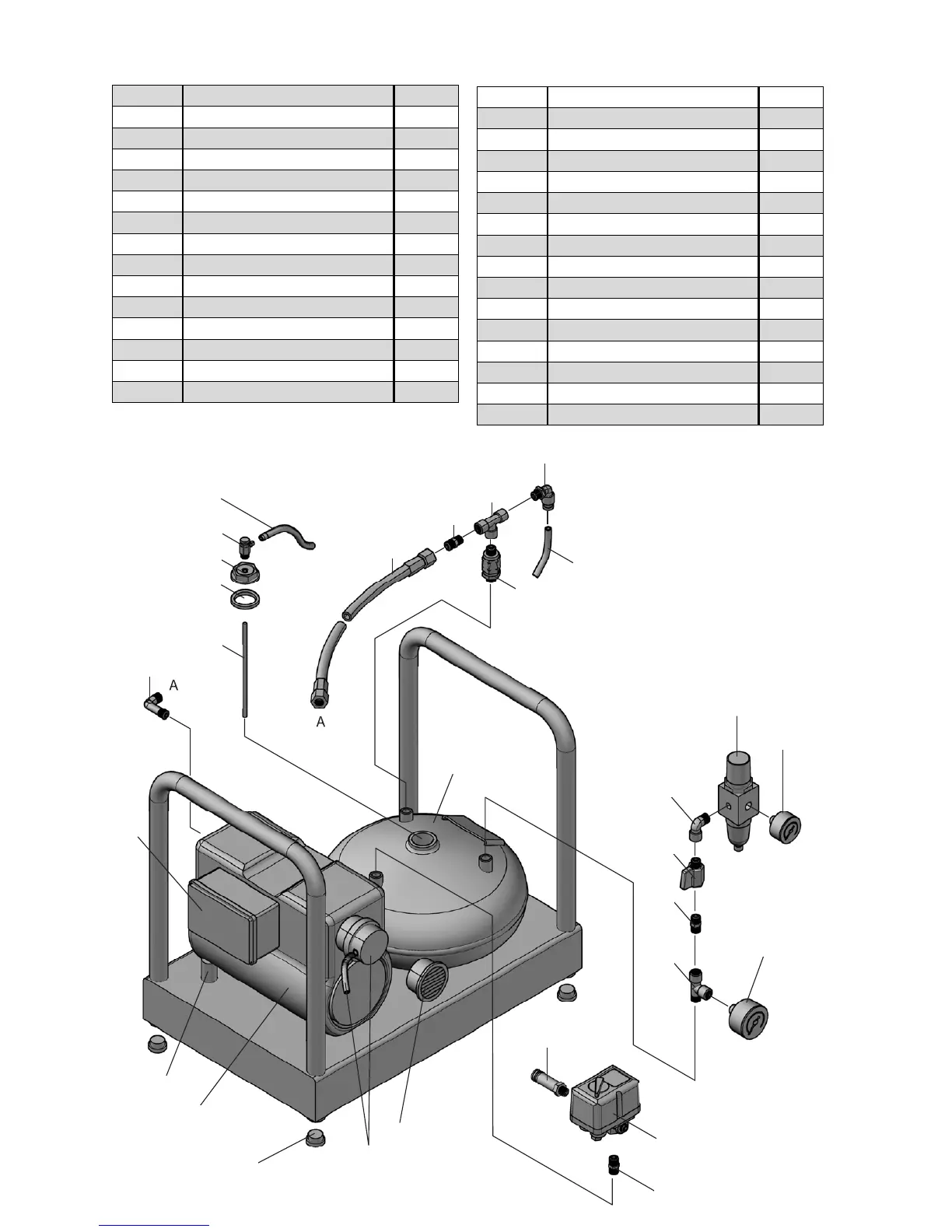 A

A