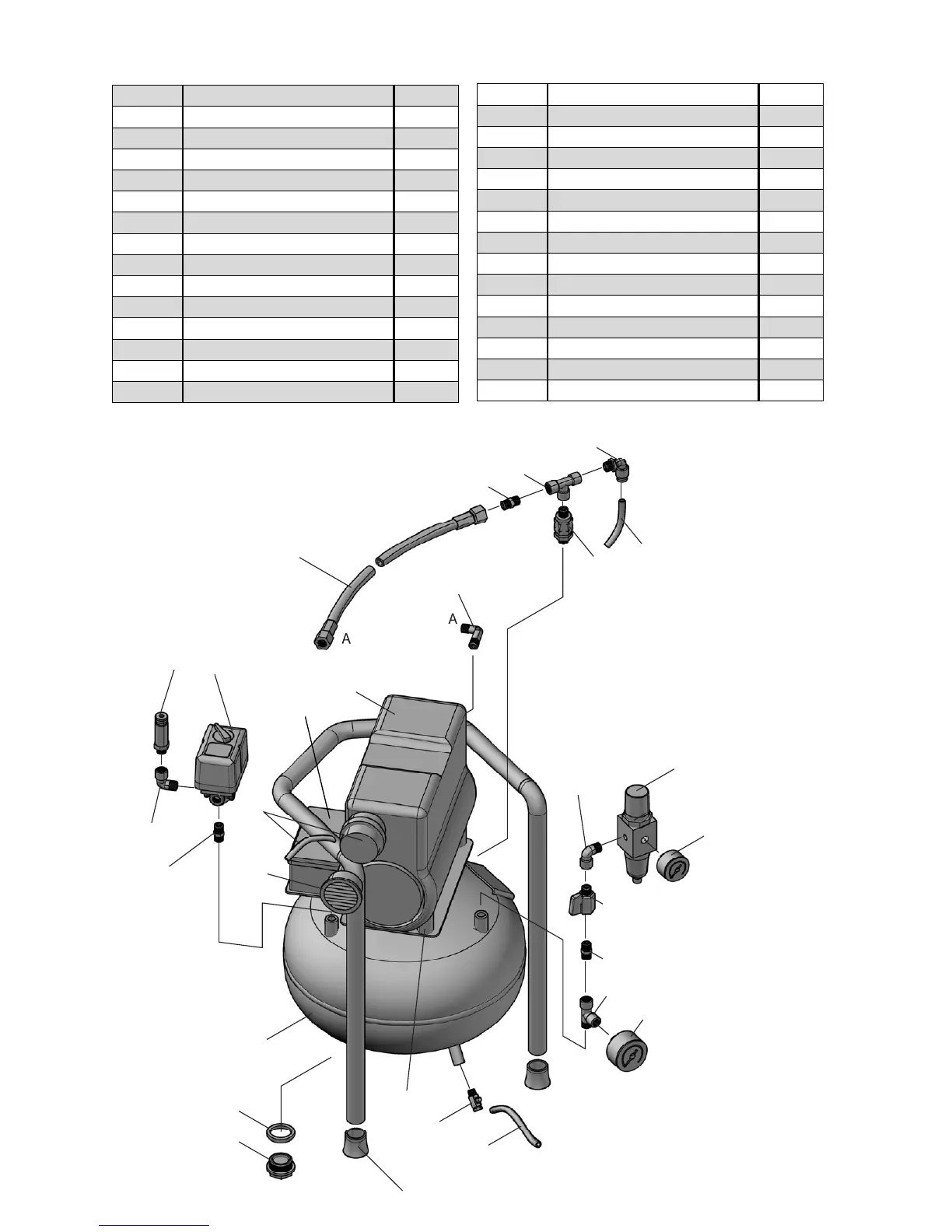 A

A