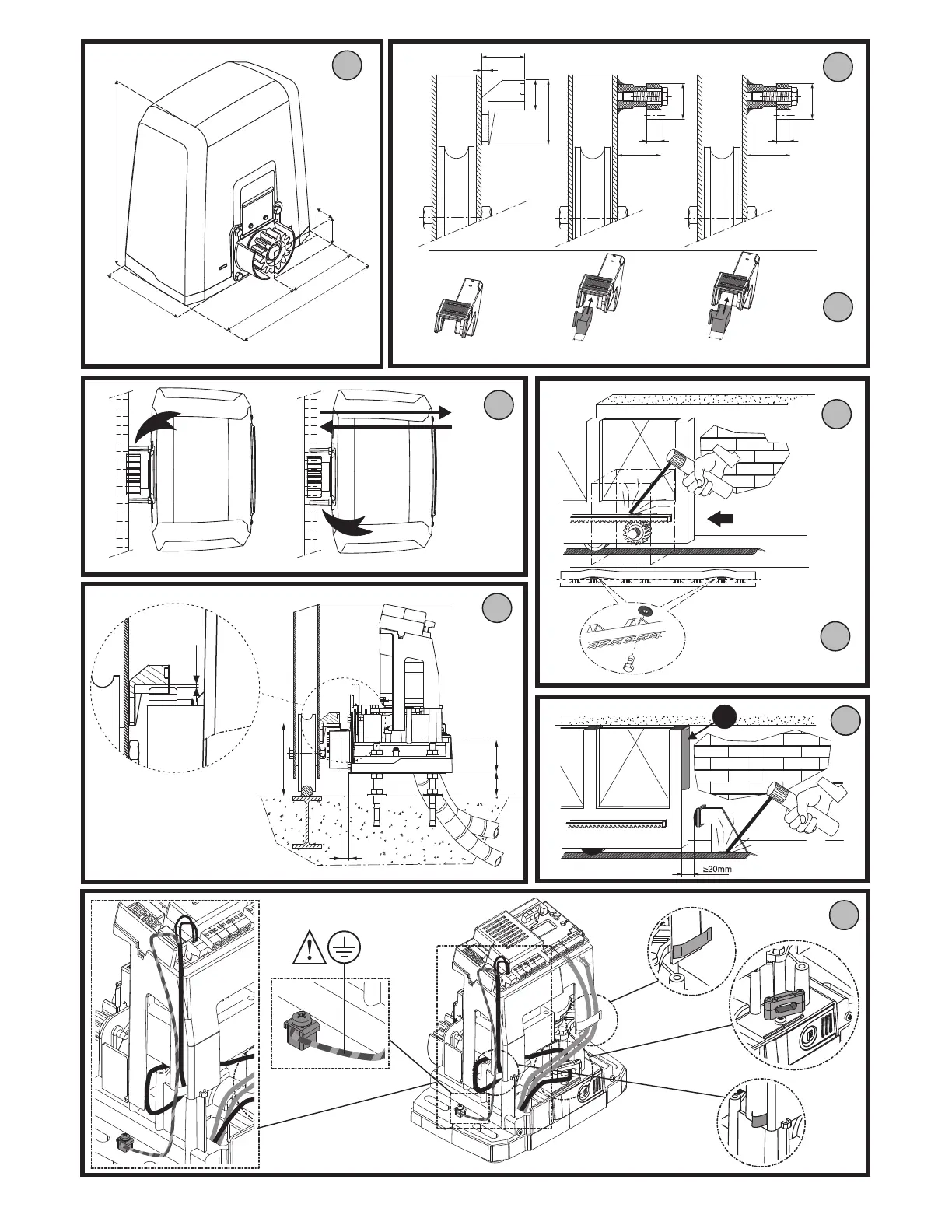 ≥20mm