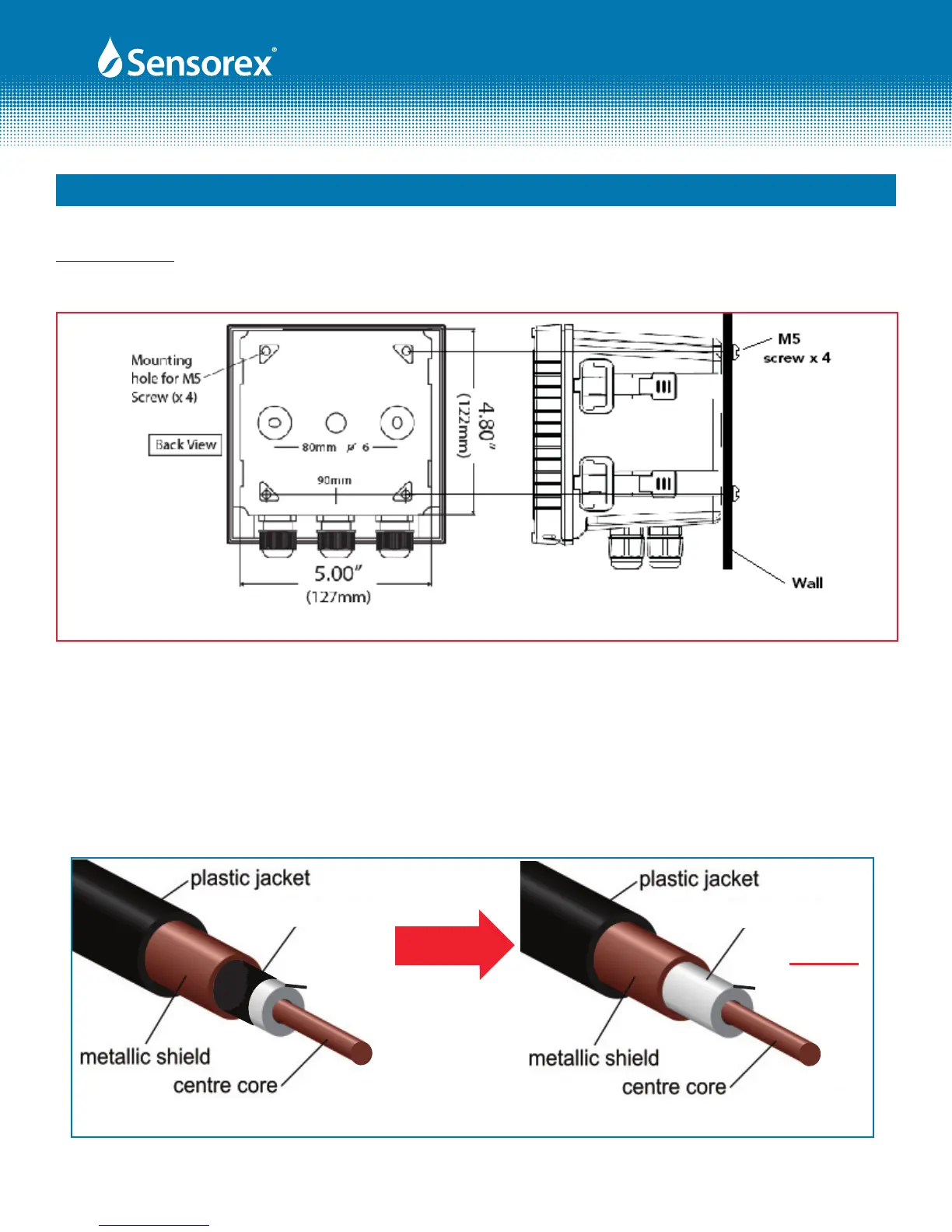 Sensorex®

Mounting hole for M5 Screw (x 4)

Back View

80mm ø 6

90mm

4.80"
(122mm)

5.00"
(127mm)

M5
screw x 4

Wall

plastic jacket

metallic shield

centre core

plastic jacket

metallic shield

centre core