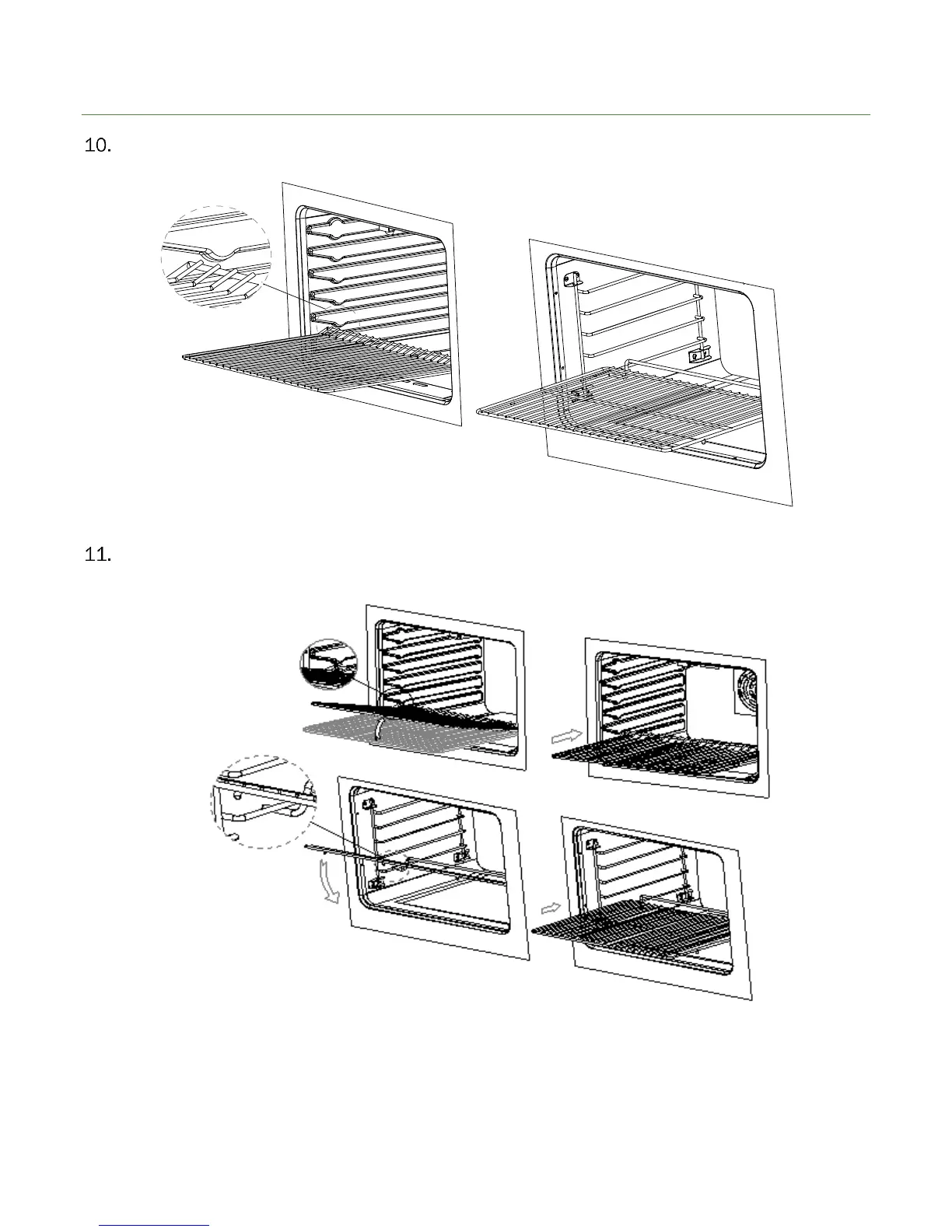 10.

11.