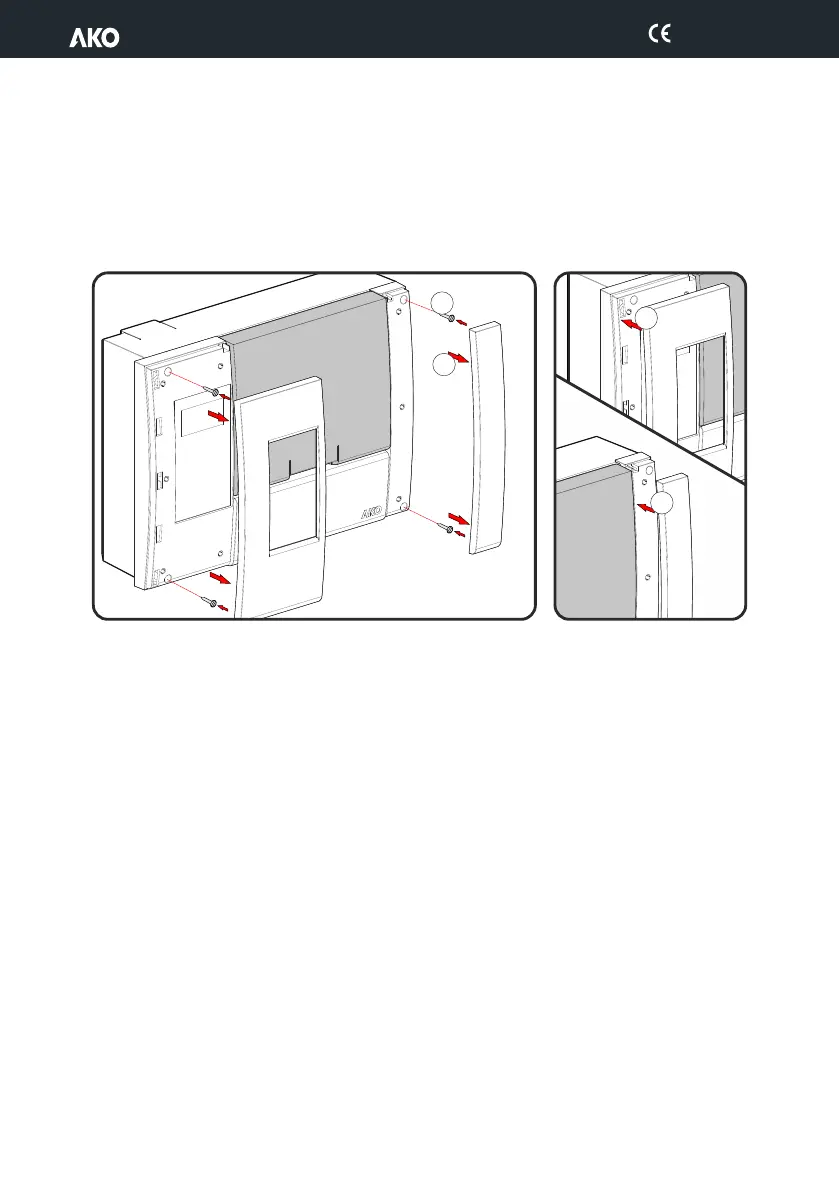 AKO CE

AKO