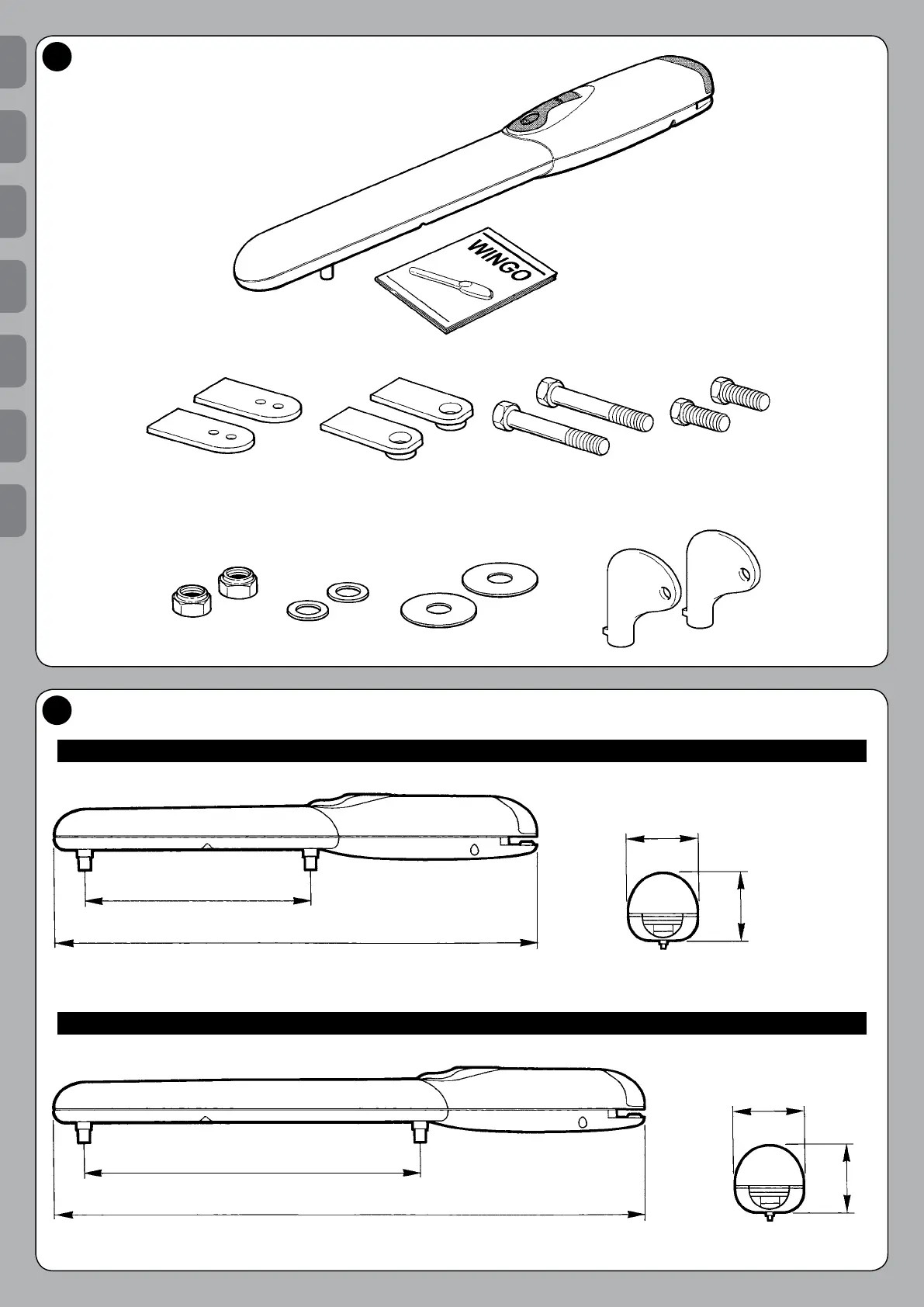 WINGO