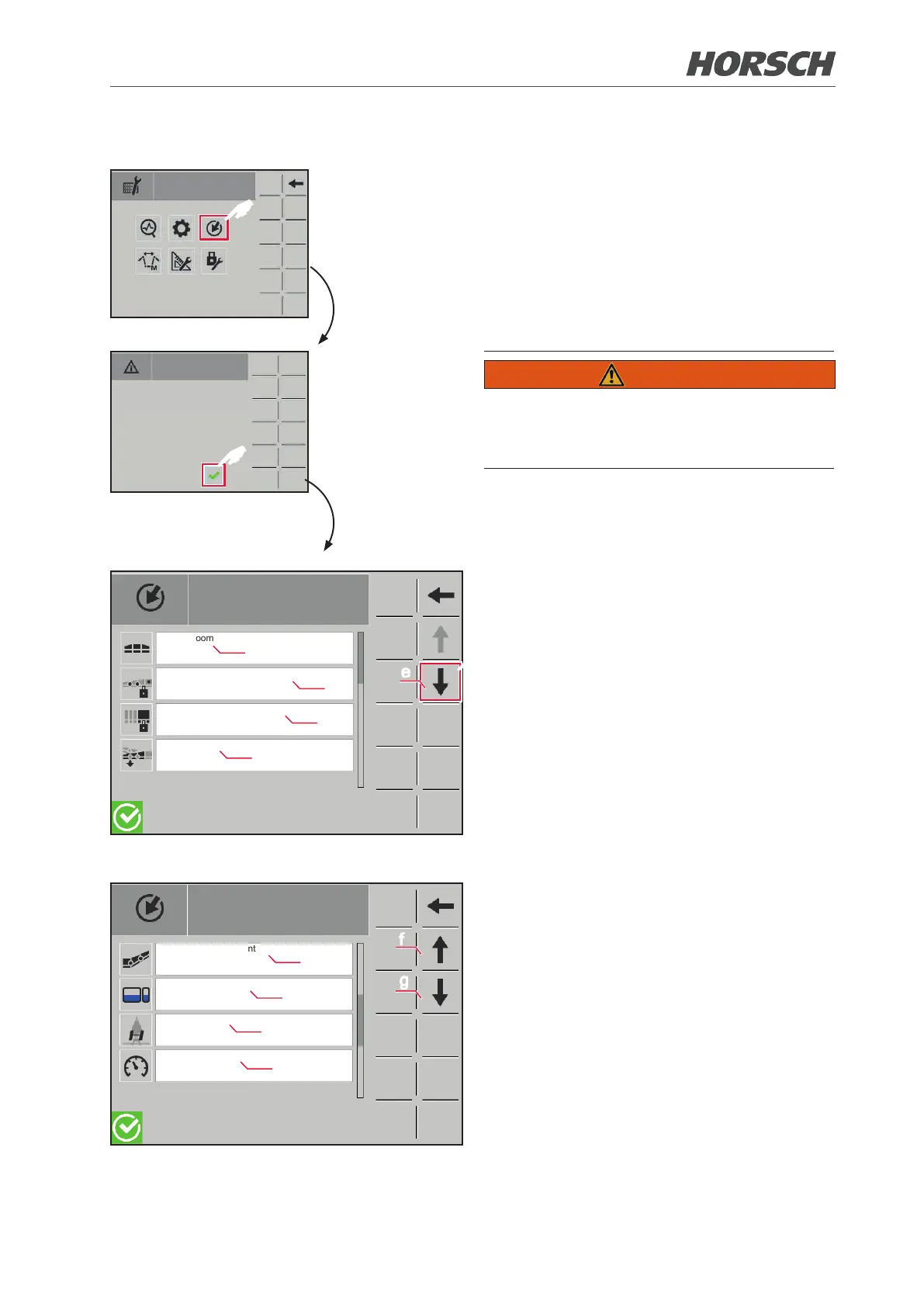 HORSCH

oom

e

nt

f

g