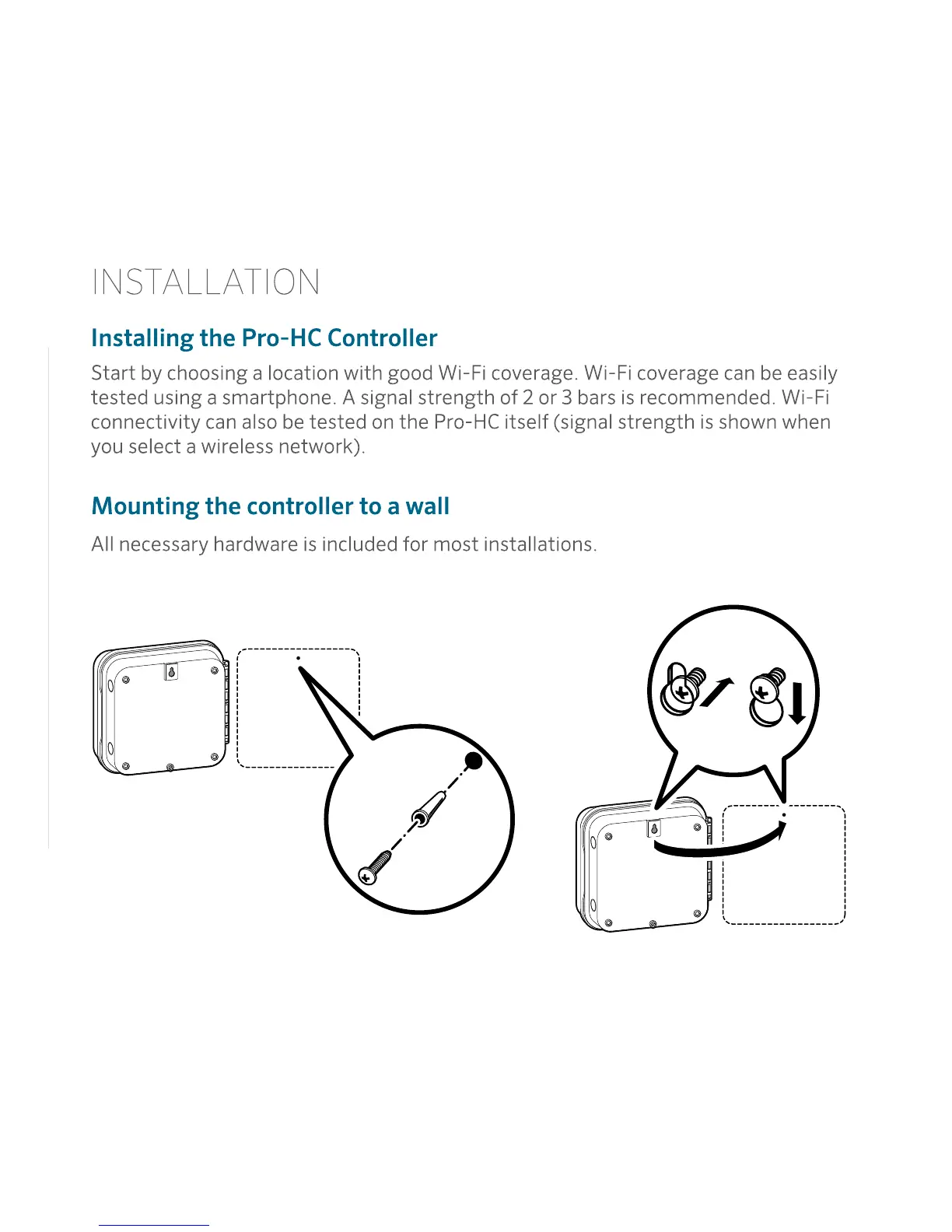 INSTALLATION

Installing the Pro-HC Controller

Start by choosing a location with good Wi-Fi coverage. Wi-Fi coverage can be easily tested using a smartphone. A signal strength of 2 or 3 bars is recommended. Wi-Fi connectivity can also be tested on the Pro-HC itself (signal strength is shown when you select a wireless network).

Mounting the controller to a wall

All necessary hardware is included for most installations.