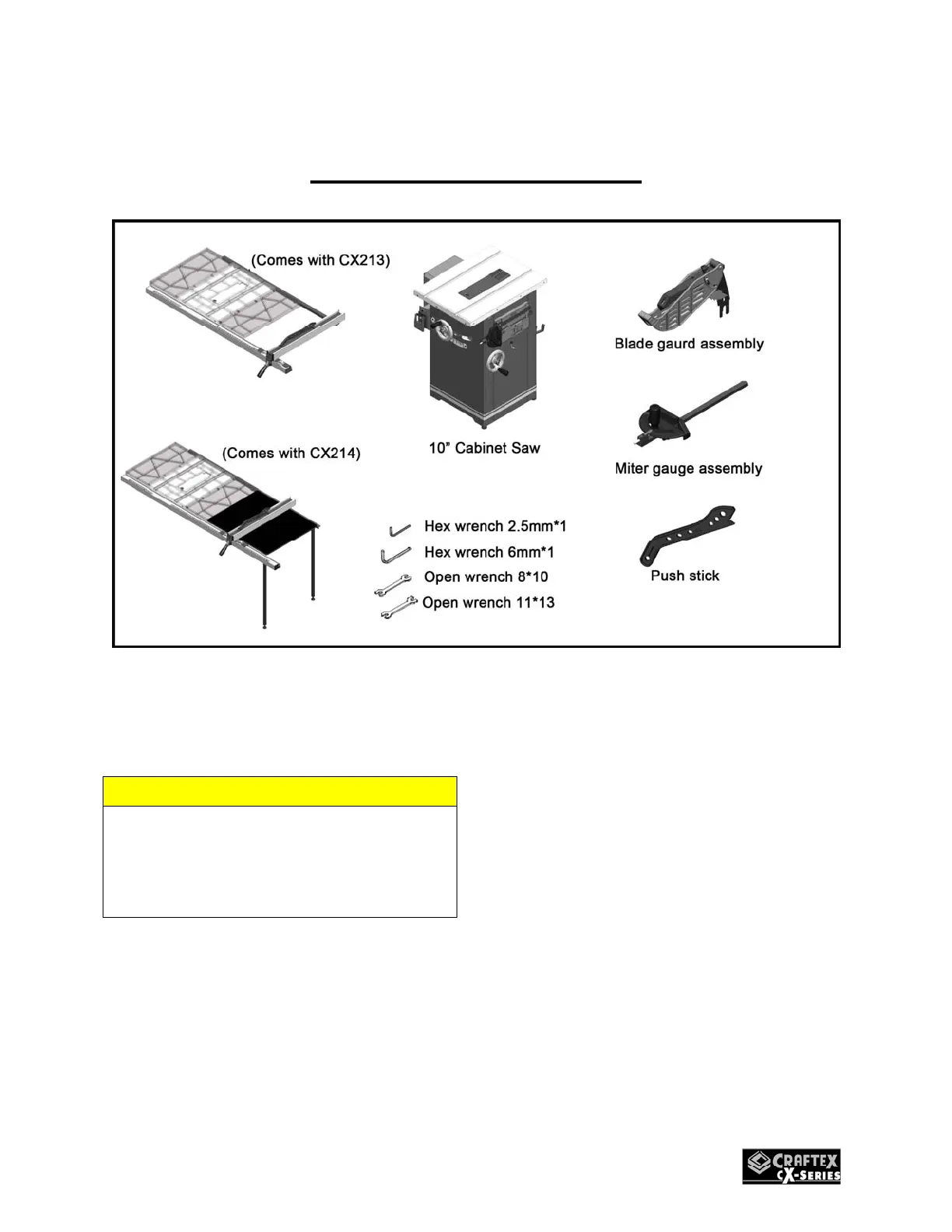 (Comes with CX213)

10" Cabinet Saw

Blade gaurd assembly

Miter gauge assembly

(Comes with CX214)

Hex wrench 2.5mm*1

Hex wrench 6mm*1

Open wrench 8*10

Open wrench 11*13

Push stick

CRAFTEX
CX-SERIES