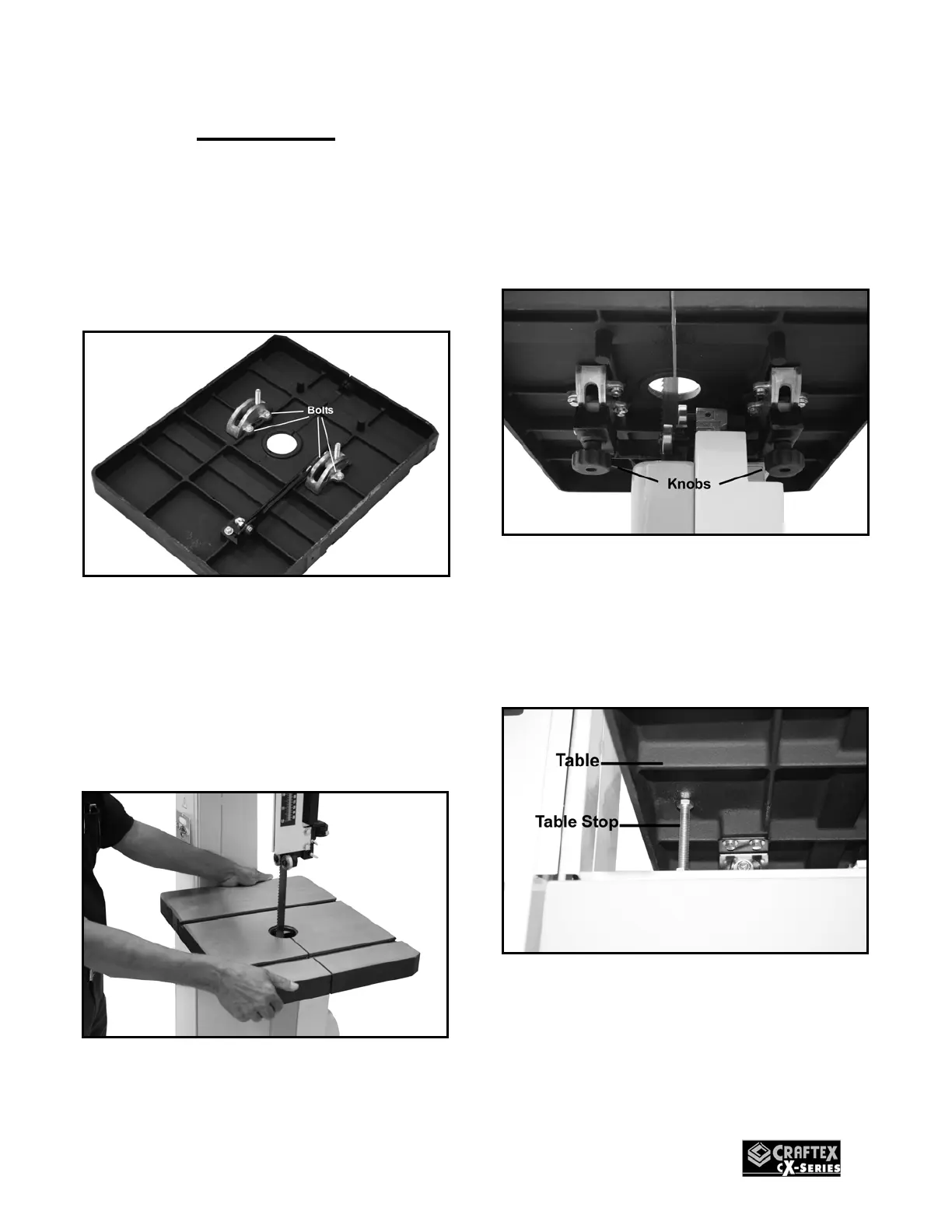 Bolts

Knobs

Table

Table Stop

CRAFTEX
CX-SERIES