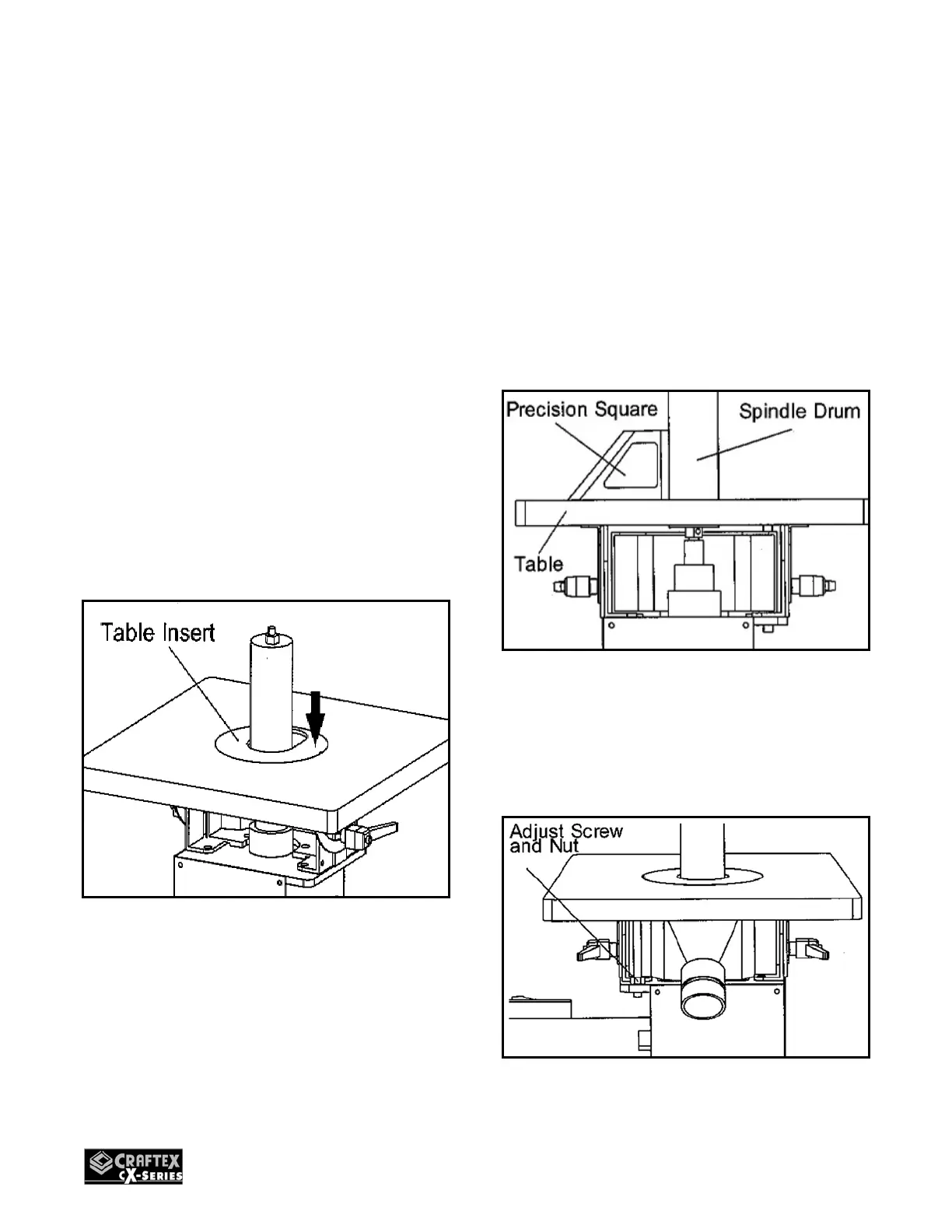 Precision Square

Spindle Drum

Table

Table Insert

Adjust Screw and Nut

CRAFTEX CX-SERIES