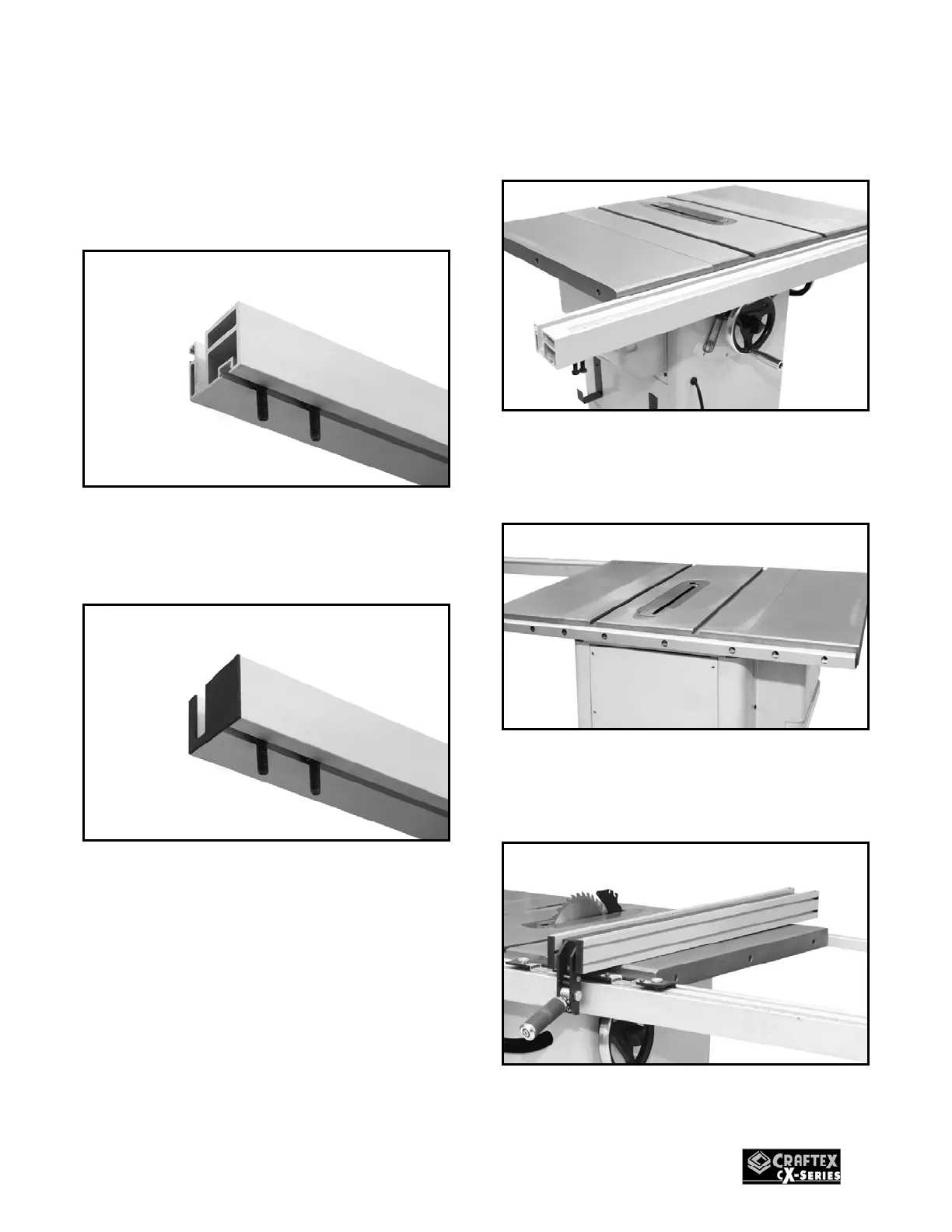 CRAFTEX
CX-SERIES