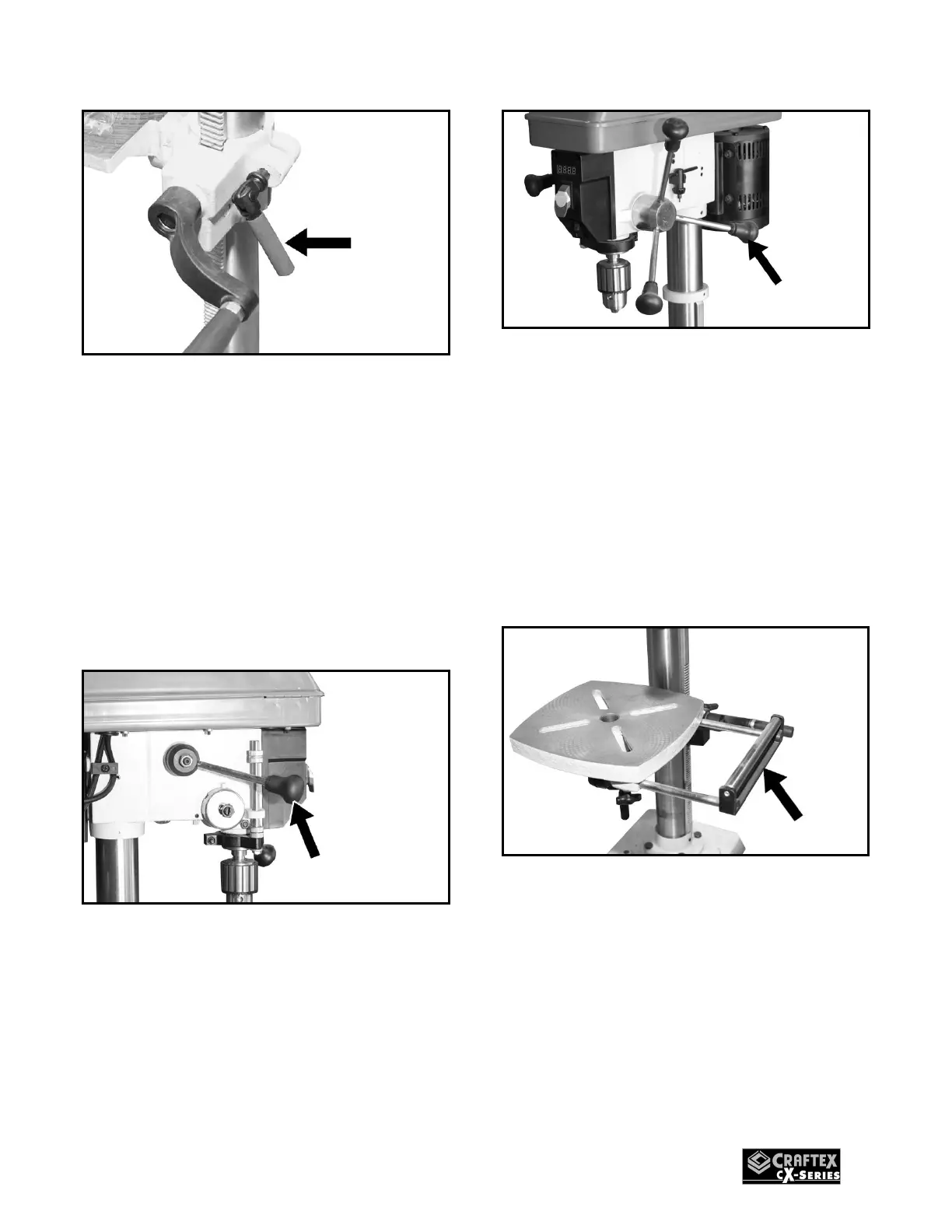 CRAFTEX
CX-SERIES