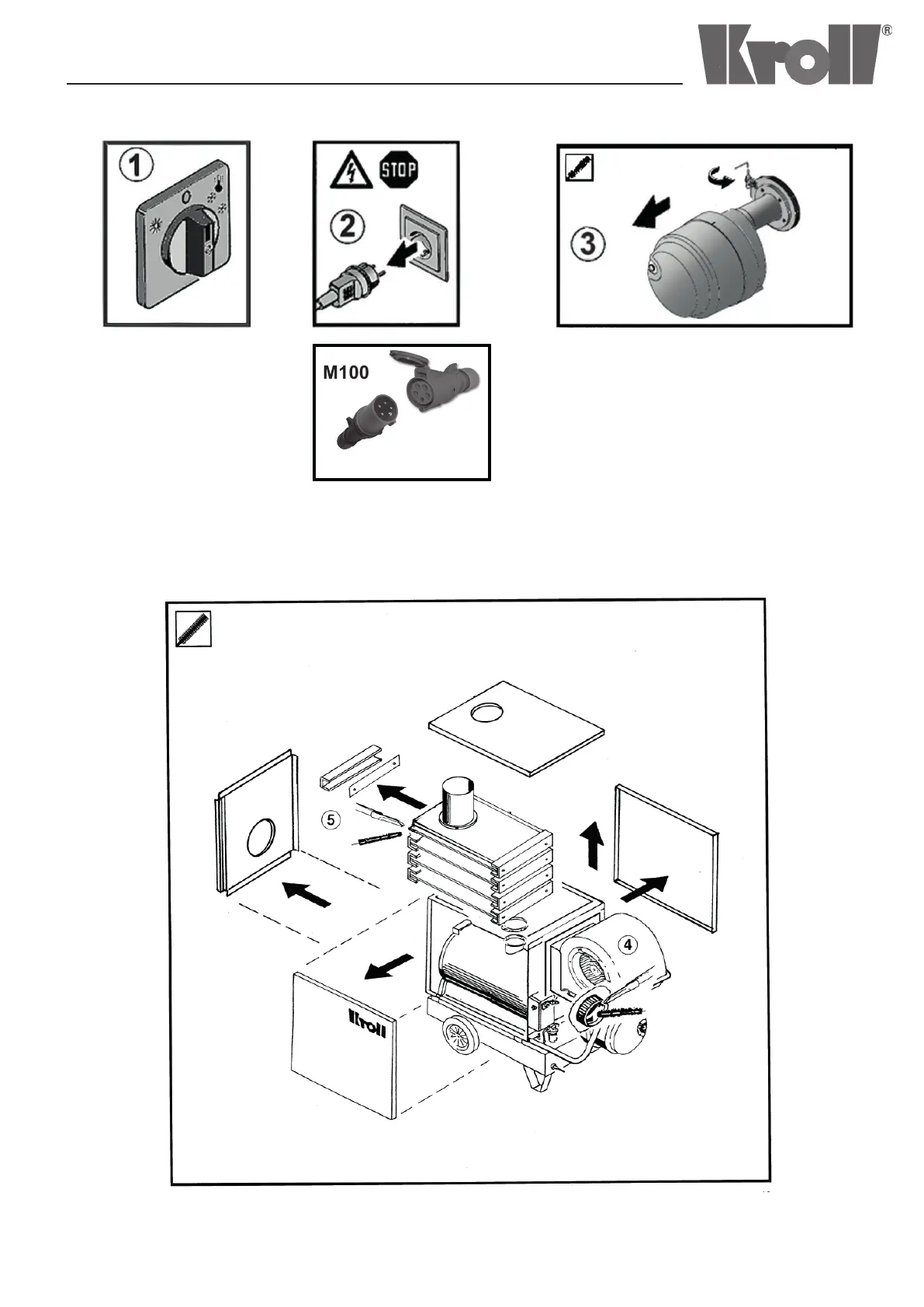 Kroll®

1

0

STOP

2

3

M100

5

4

Kroll