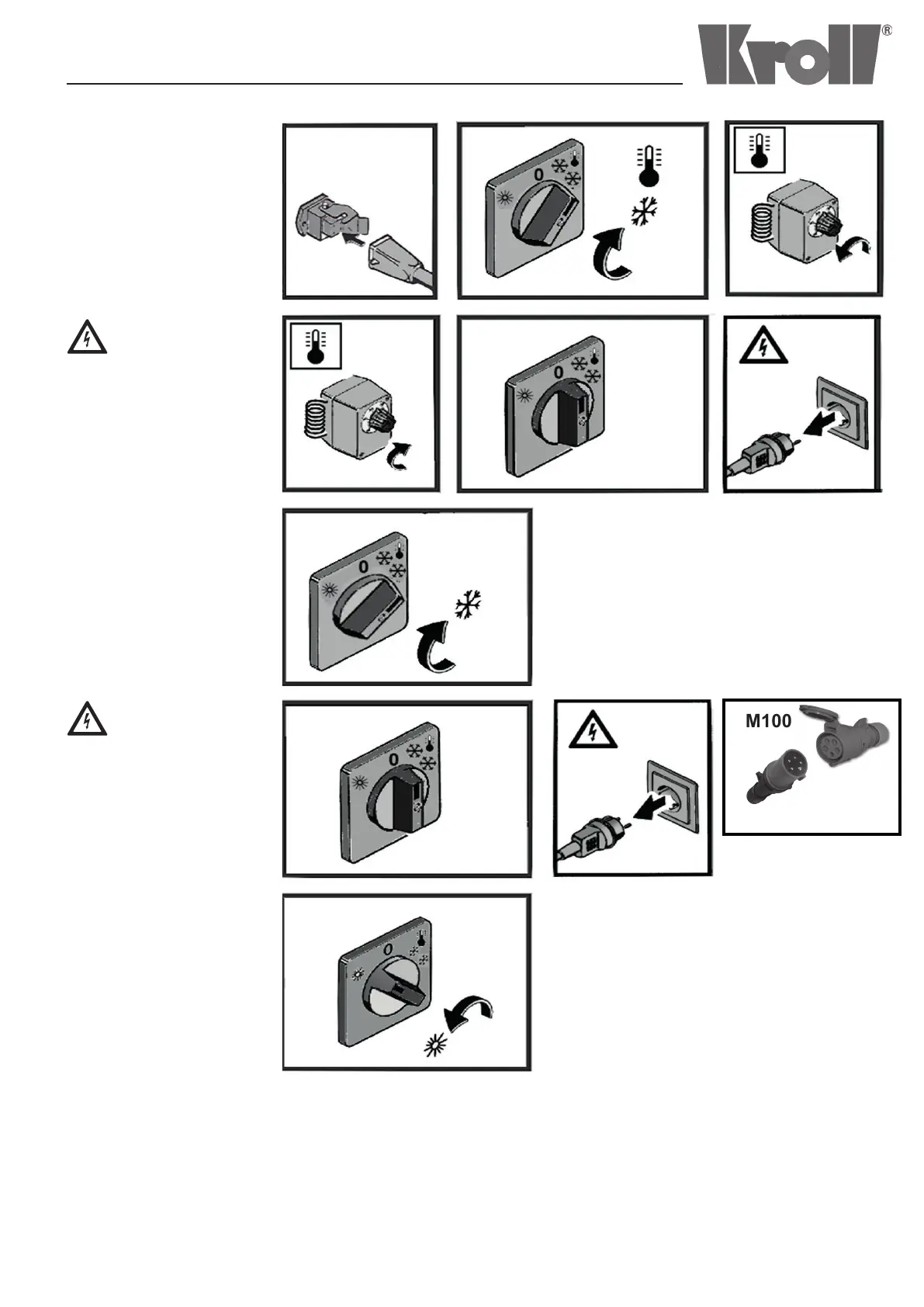 Kroll®

0

0

0

0

M100

0