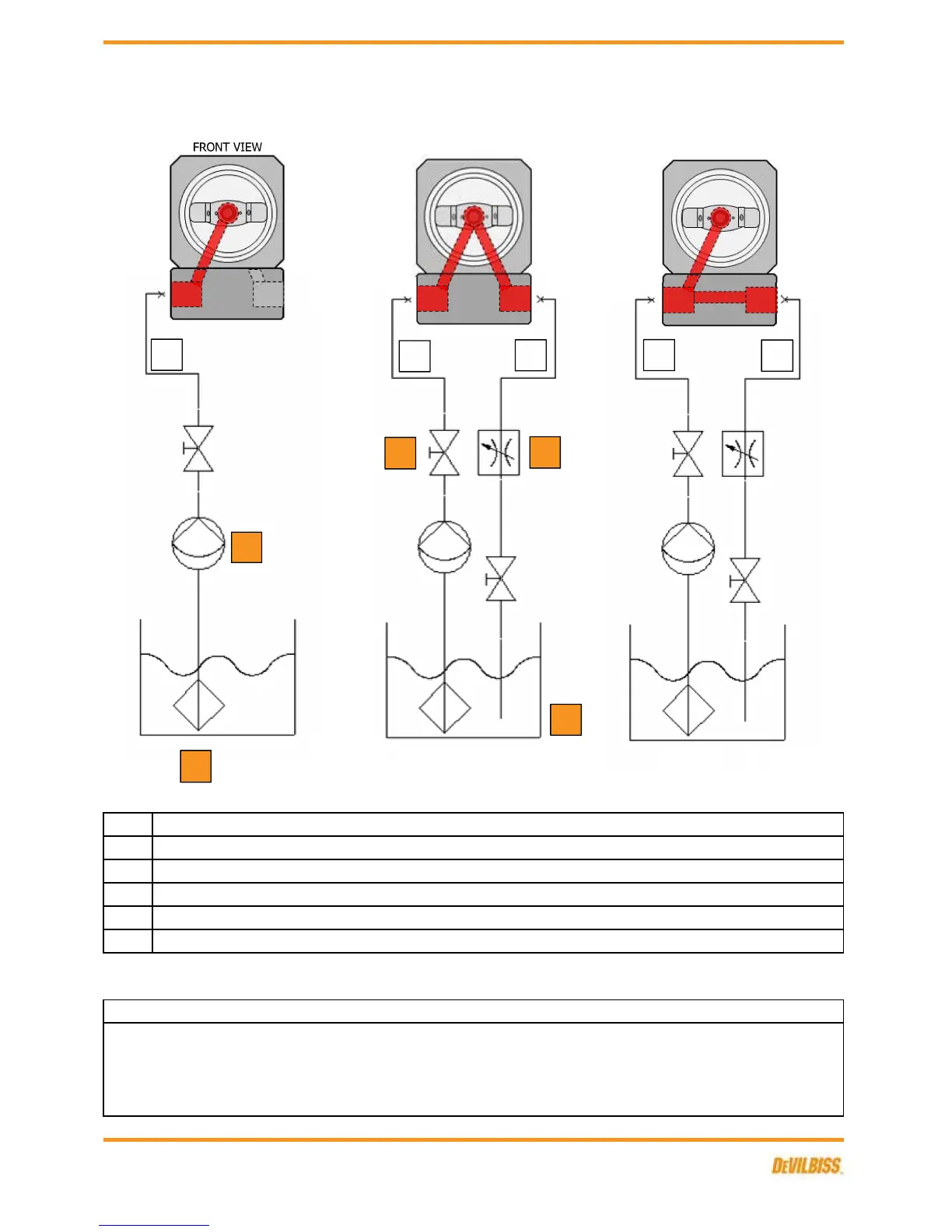 FRONT VIEW

DEVILBISS