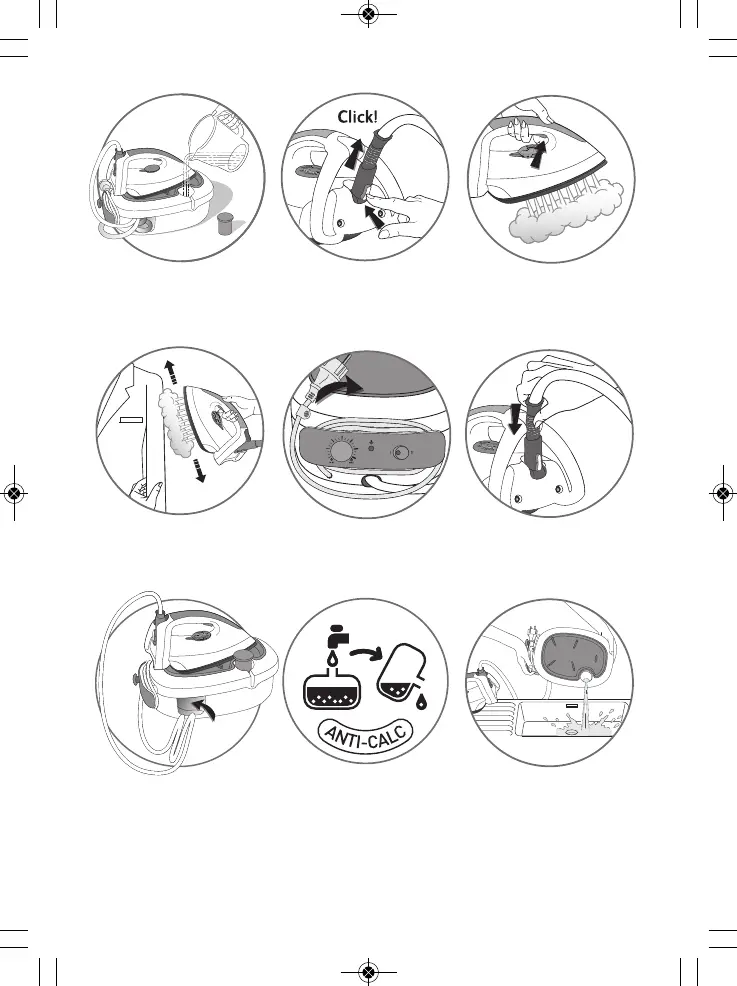 Click!

ANTI-CALC