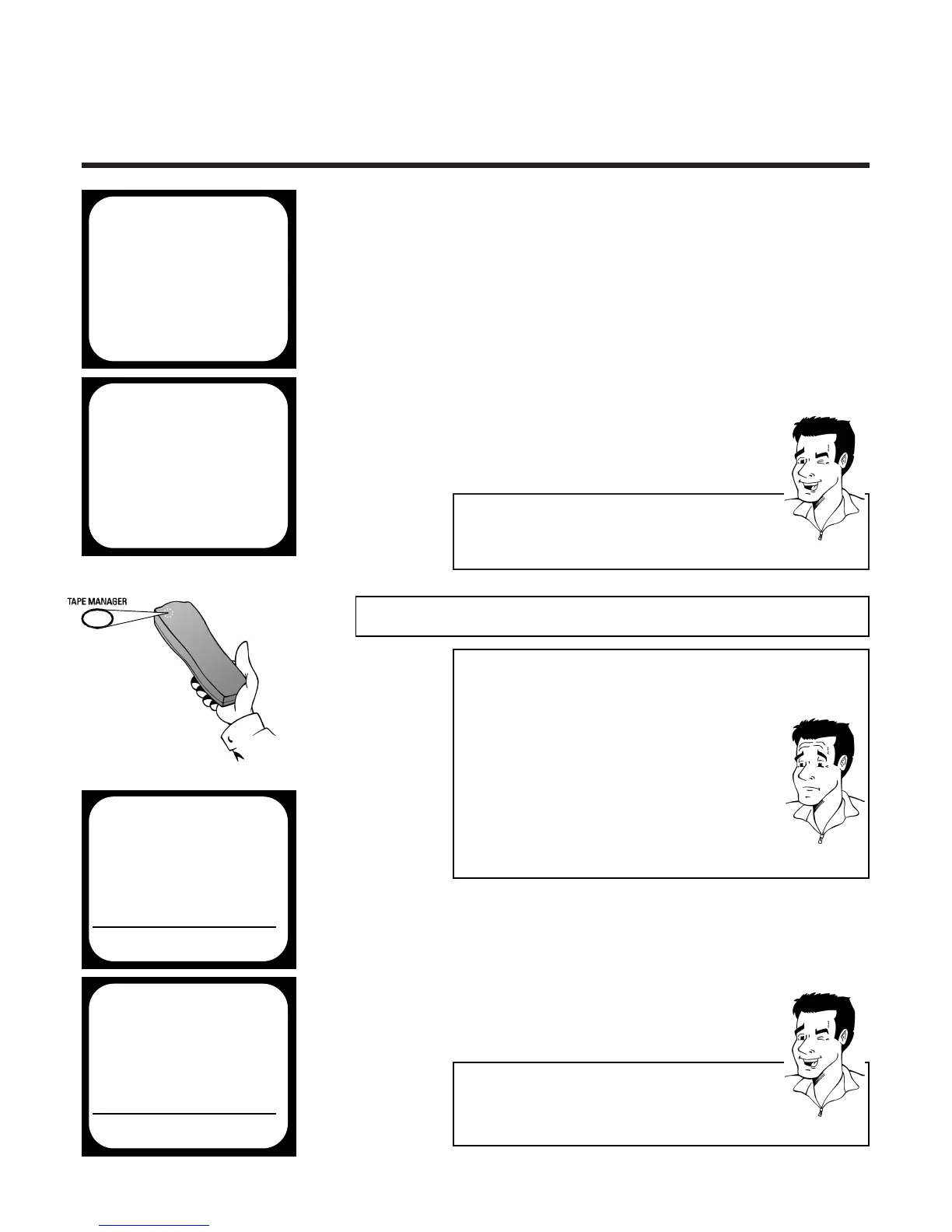 TAPE MANAGER