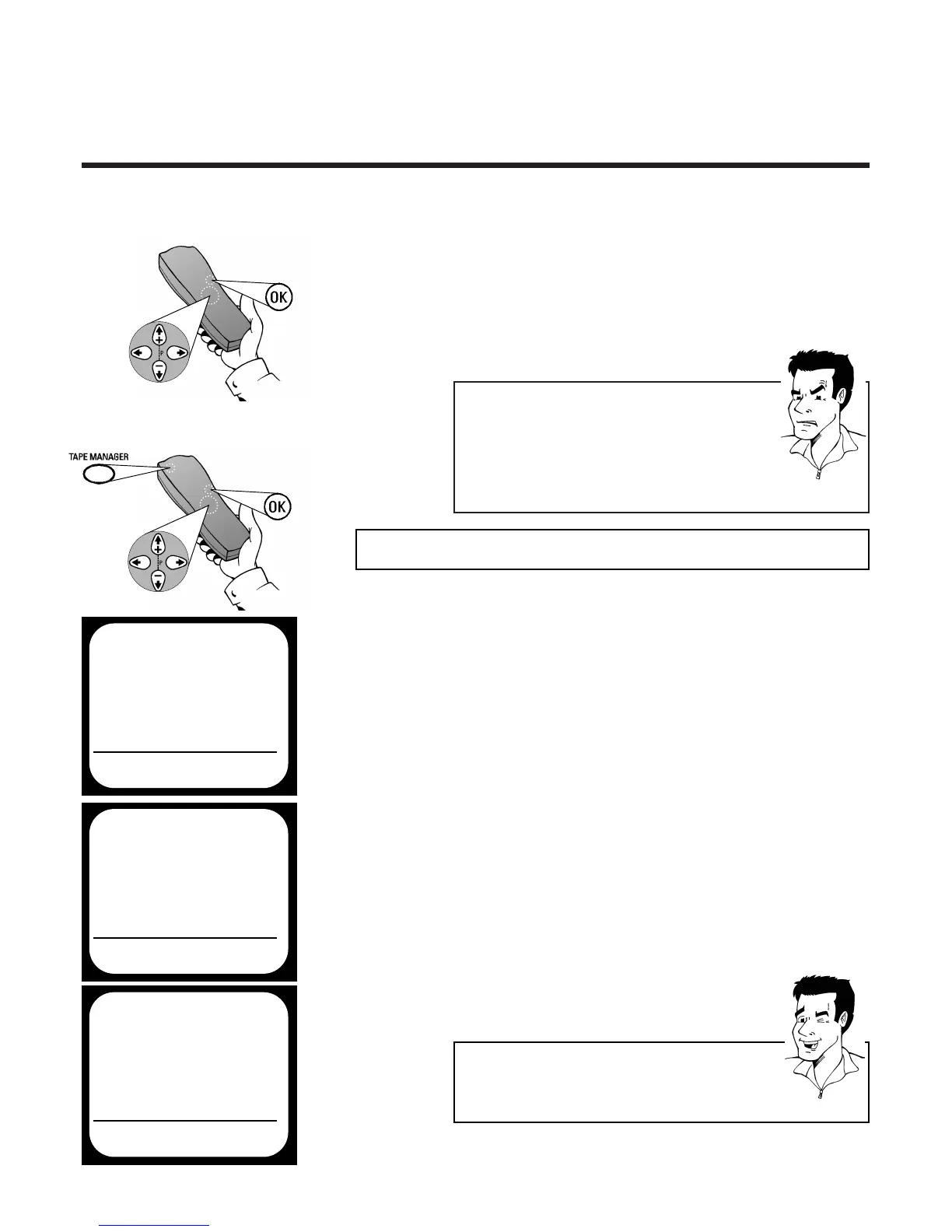 OK

P

TAPE MANAGER

OK

P