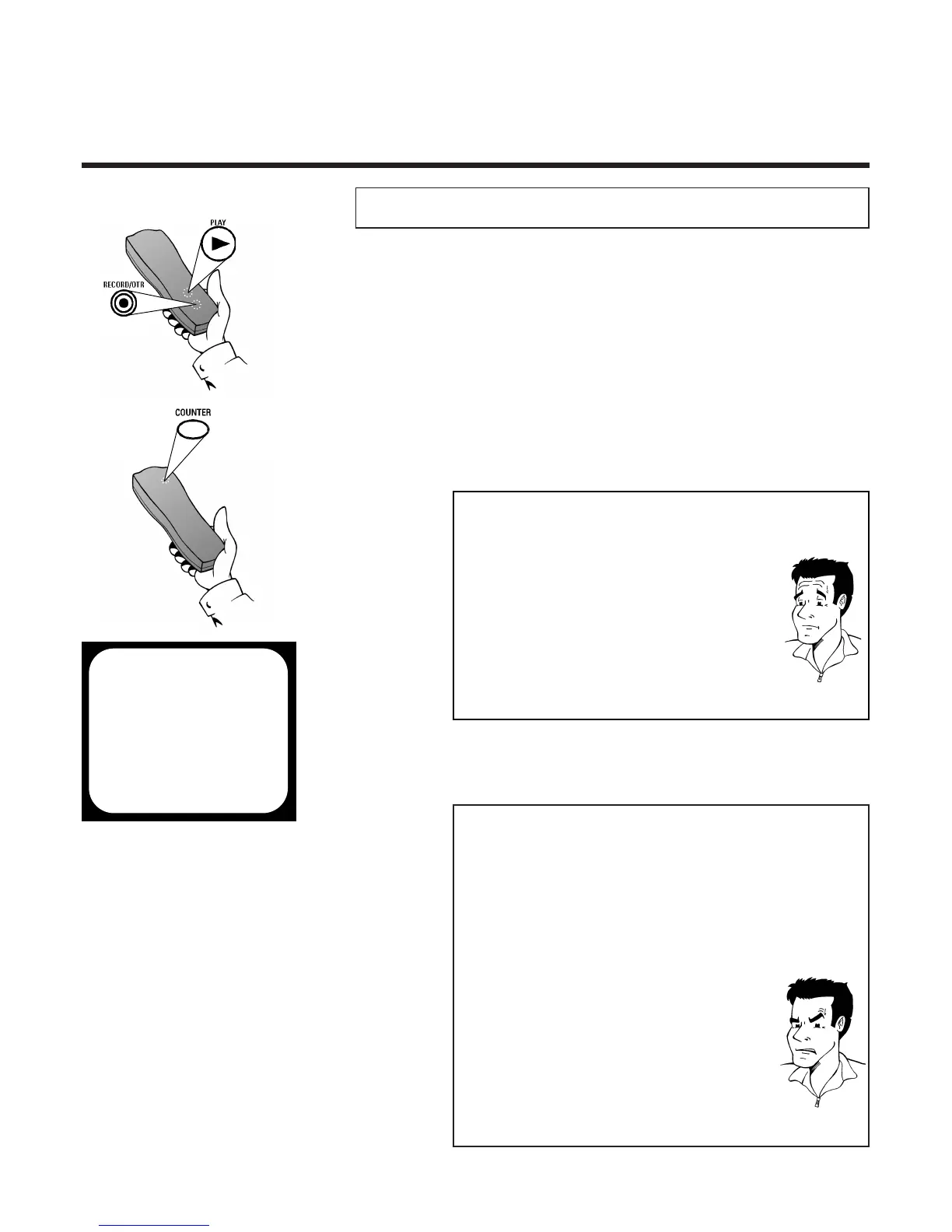 PLAY

RECORD/OTR

COUNTER