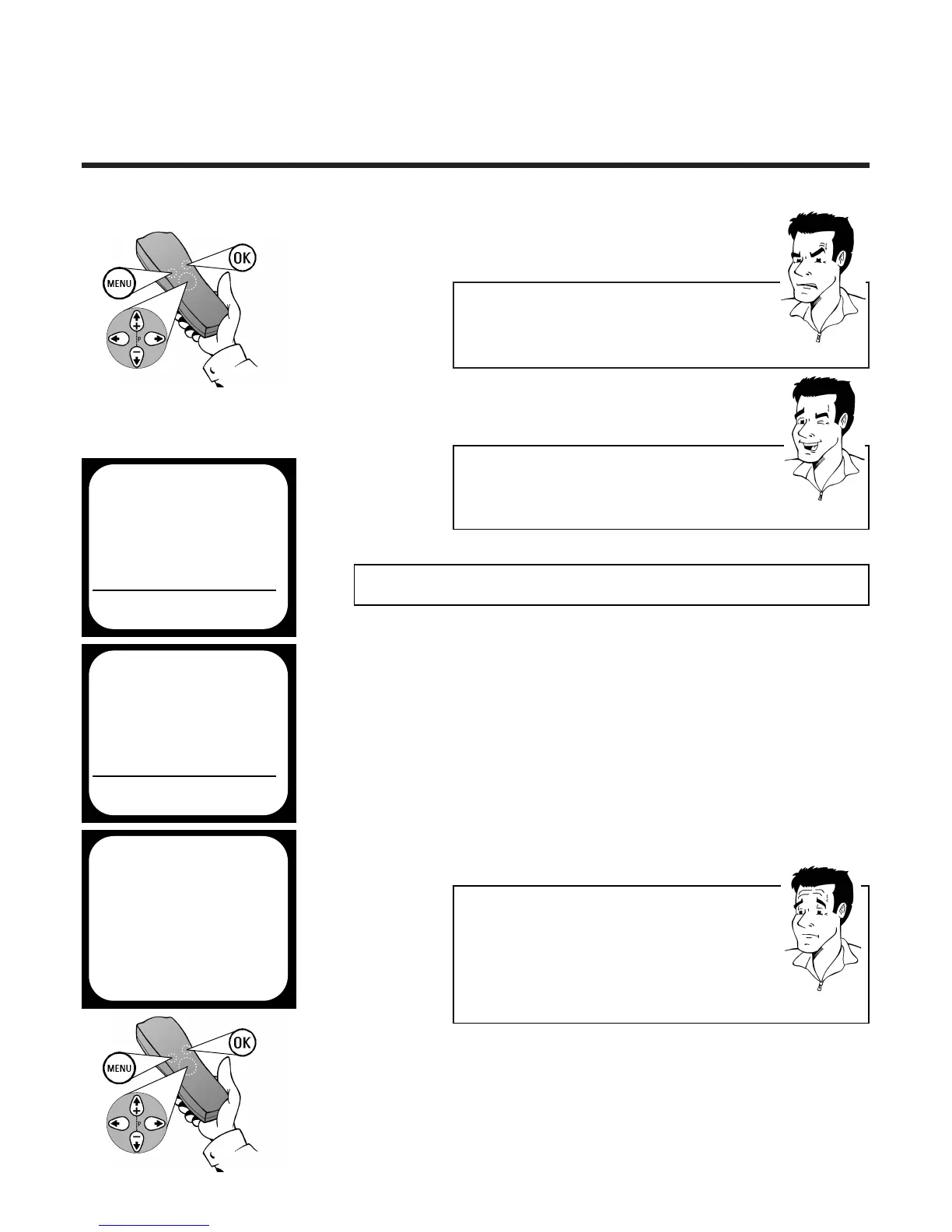 MENU

OK

P

MENU

OK

P