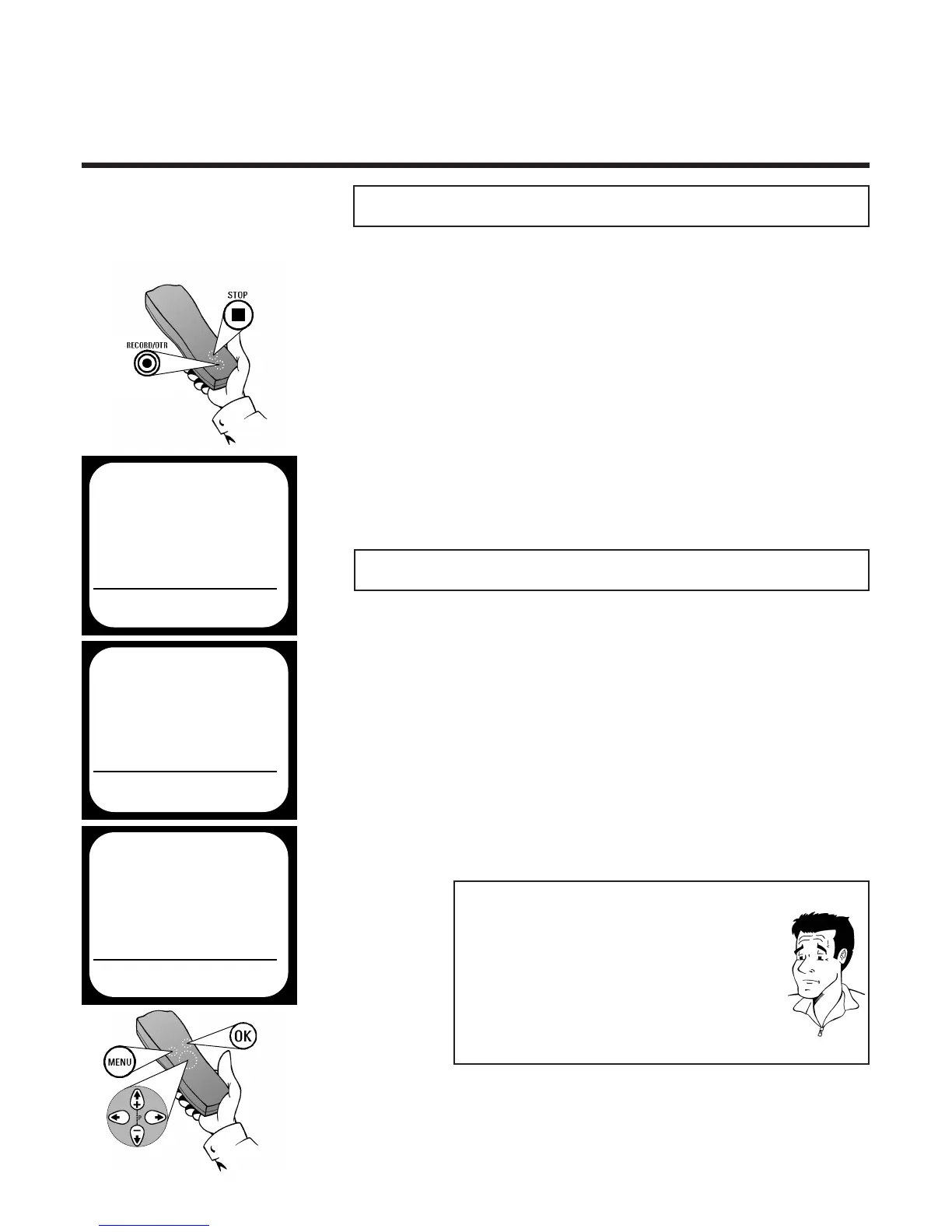 STOP

RECORD/OTR

MENU

OK

P