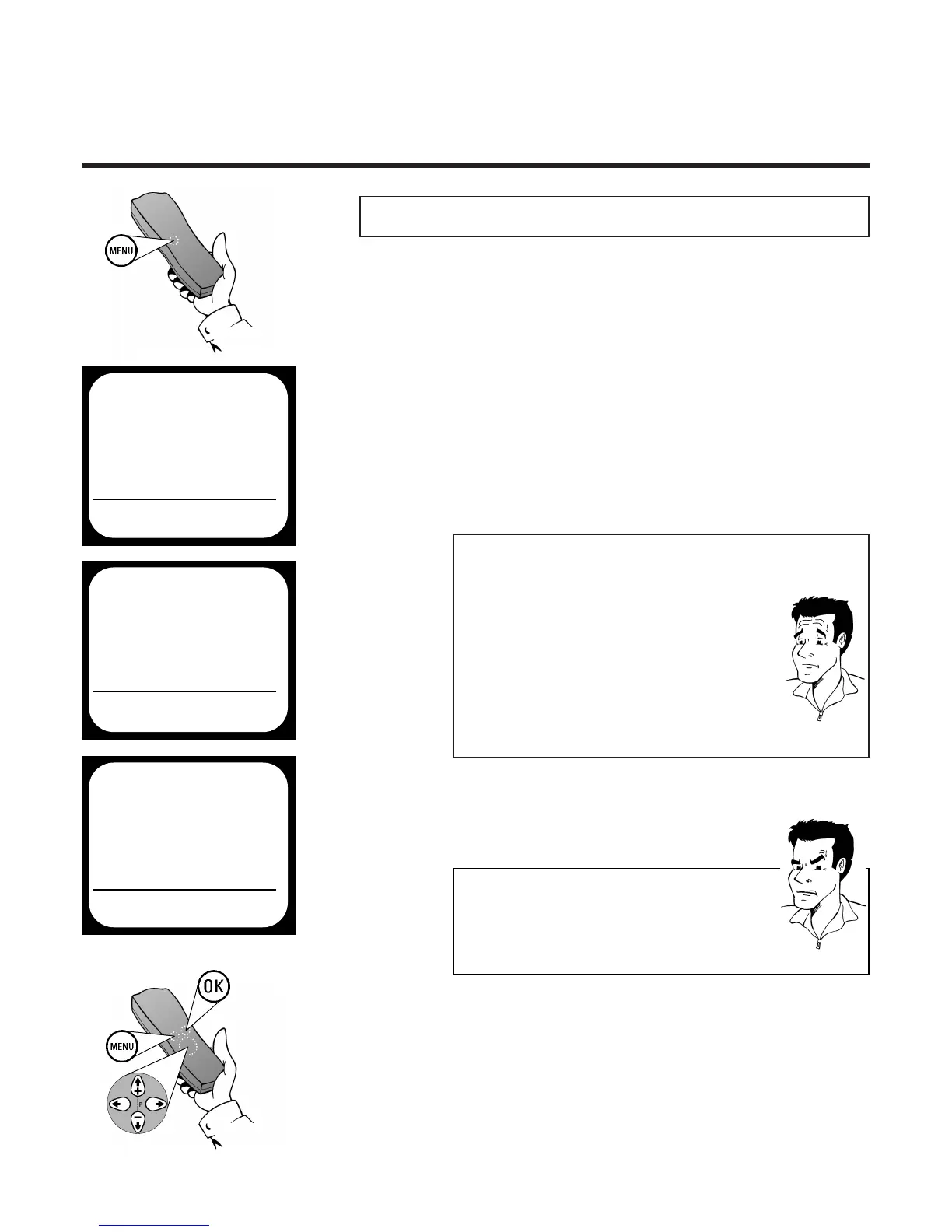 MENU

OK

MENU