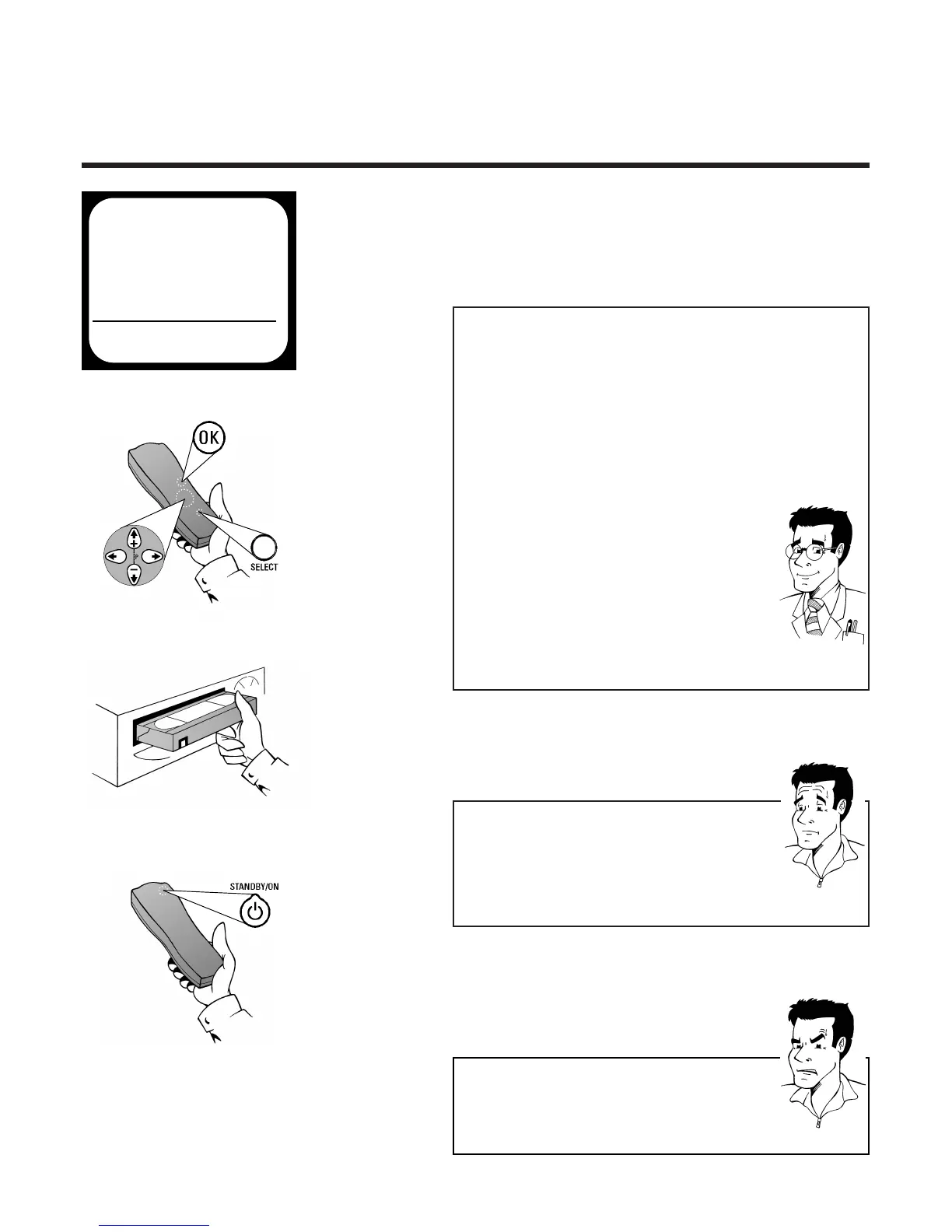 OK

P

SELECT

STANDBY/ON